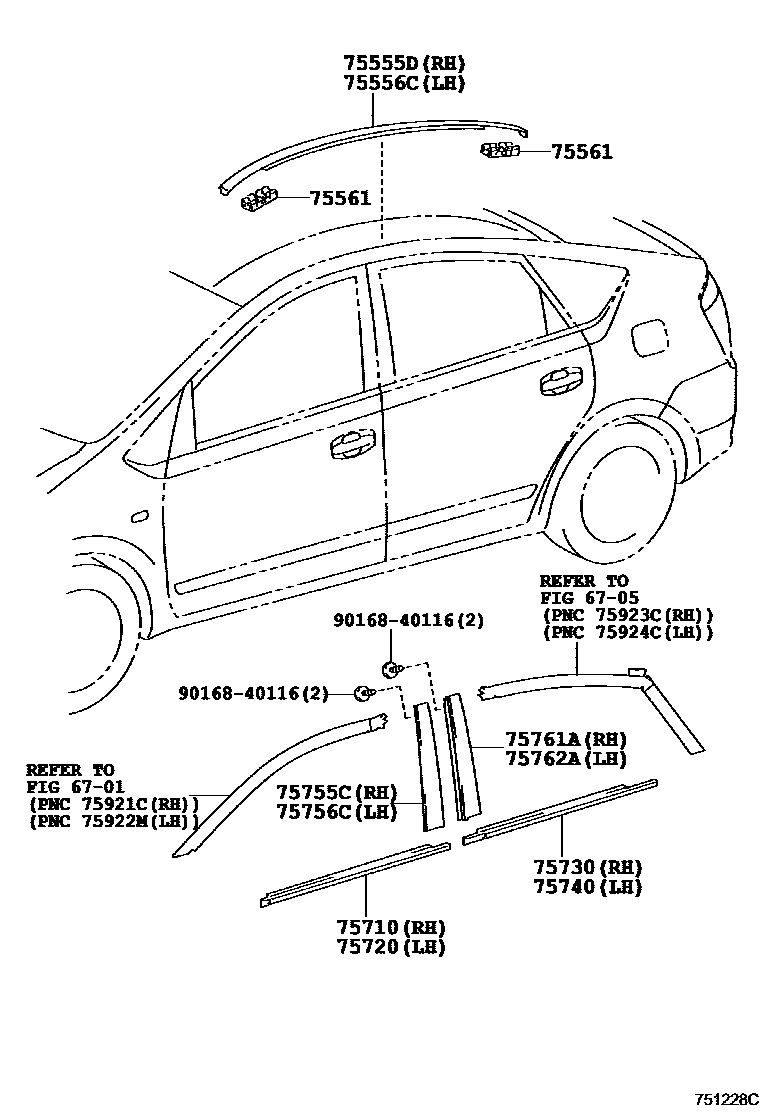 75555D(RH)
75556C(LH)

75561

75561

REFER TO
FIG 67-05
(PNC 75923C(RH))
(PNC 75924C(LH))

90168-40116(2)

90168-40116(2)

75761A(RH)
75762A(LH)

REFER TO
FIG 67-01
(PNC 75921C(RH))
(PNC 75922M(LH))

75755C(RH)
75756C(LH)

75730(RH)
75740(LH)

75710(RH)
75720(LH)

751228C