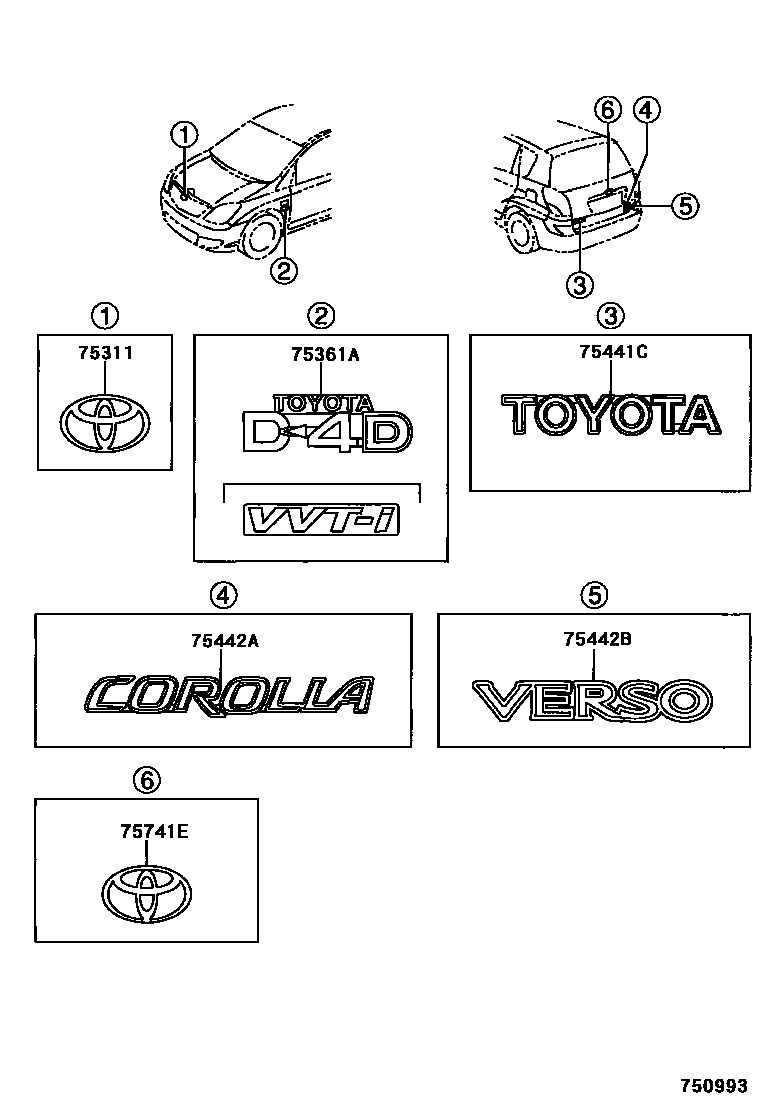 1
2
6
4
5
3

1
75311

2
75361A
TOYOTA
D-4D
VVT-i

3
75441C
TOYOTA

4
75442A
COROLLA

5
75442B
VERSO

6
75741E

750993