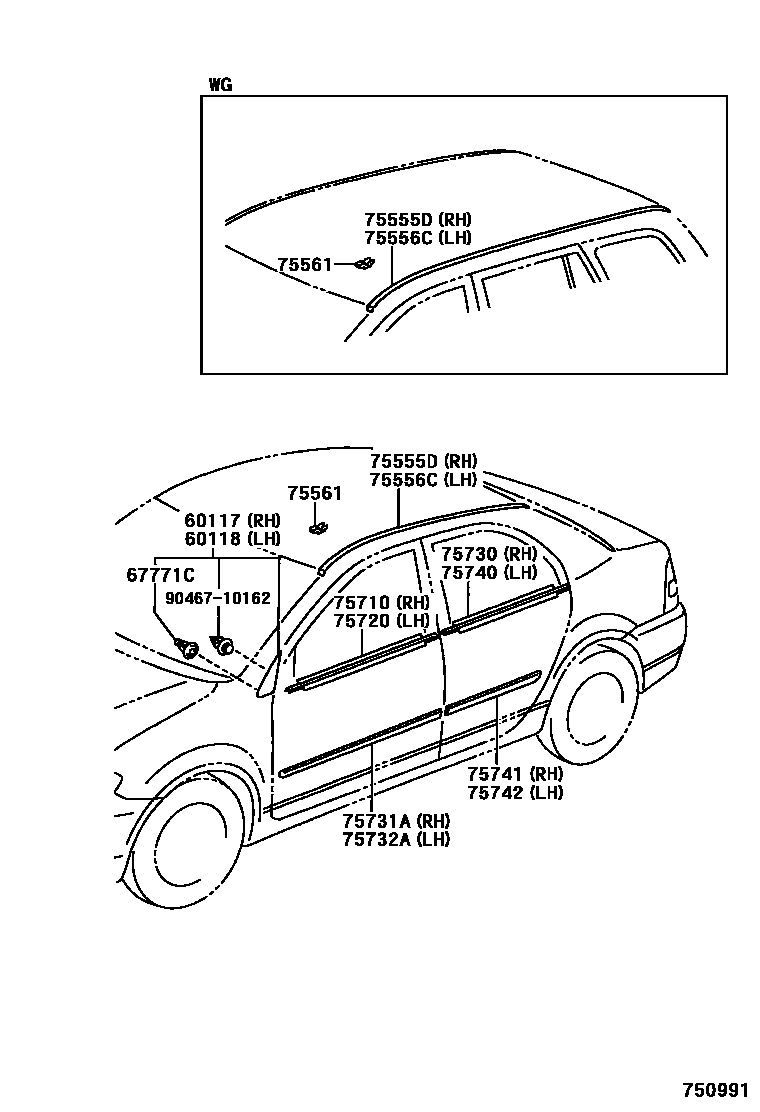 WG

75555D (RH)
75556C (LH)

75561

75555D (RH)
75556C (LH)

75561

60117 (RH)
60118 (LH)

67771C

90467-10162

75730 (RH)
75740 (LH)

75710 (RH)
75720 (LH)

75741 (RH)
75742 (LH)

75731A (RH)
75732A (LH)

750991