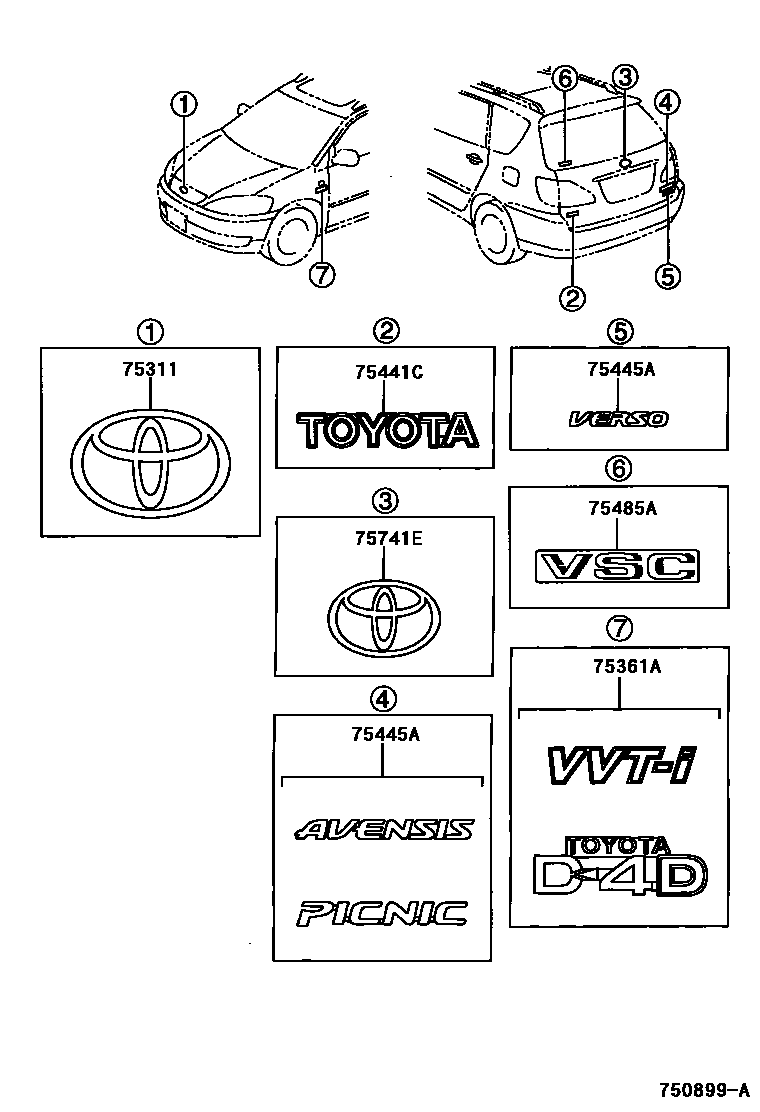 ①
⑦
⑥
③
④
②
⑤

①
75311

②
75441C
TOYOTA

③
75741E

④
75445A
AVENSIS
PICNIC

⑤
75445A
VERSO

⑥
75485A
VSC

⑦
75361A
VVT-i
TOYOTA
D-4D

750899-A