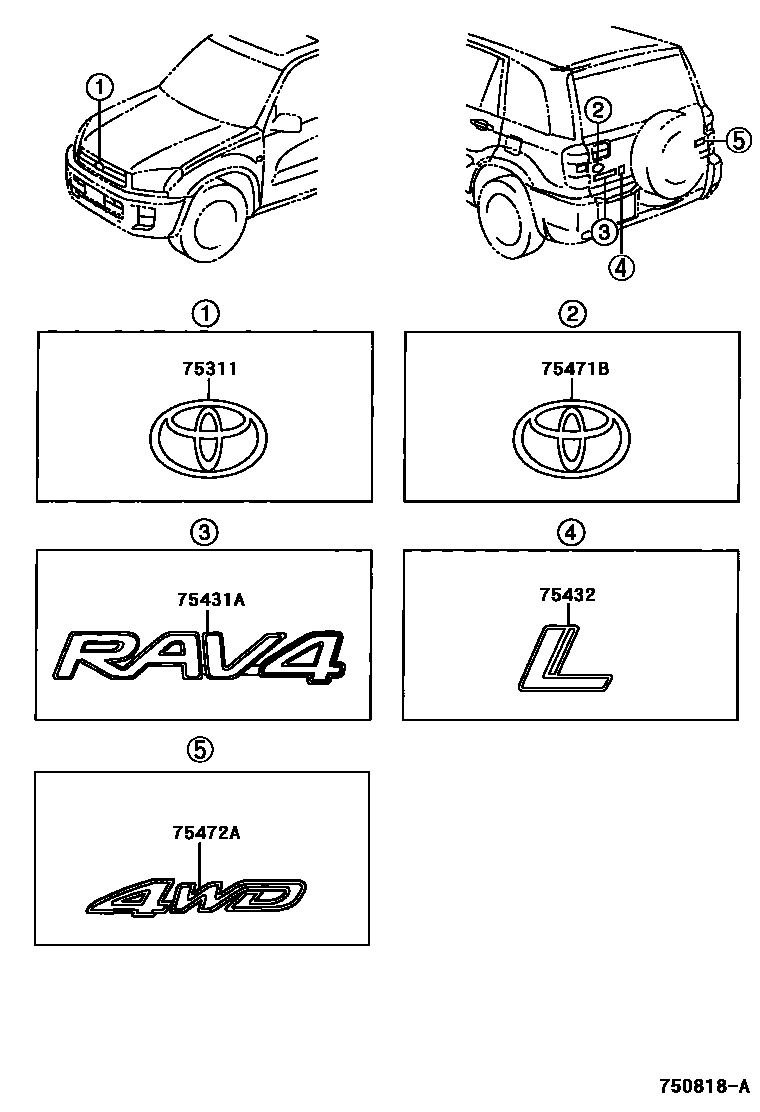 ①

②

⑤

③

④

①

75311

②

75471B

③

75431A

RAV4

④

75432

L

⑤

75472A

4WD

750818-A