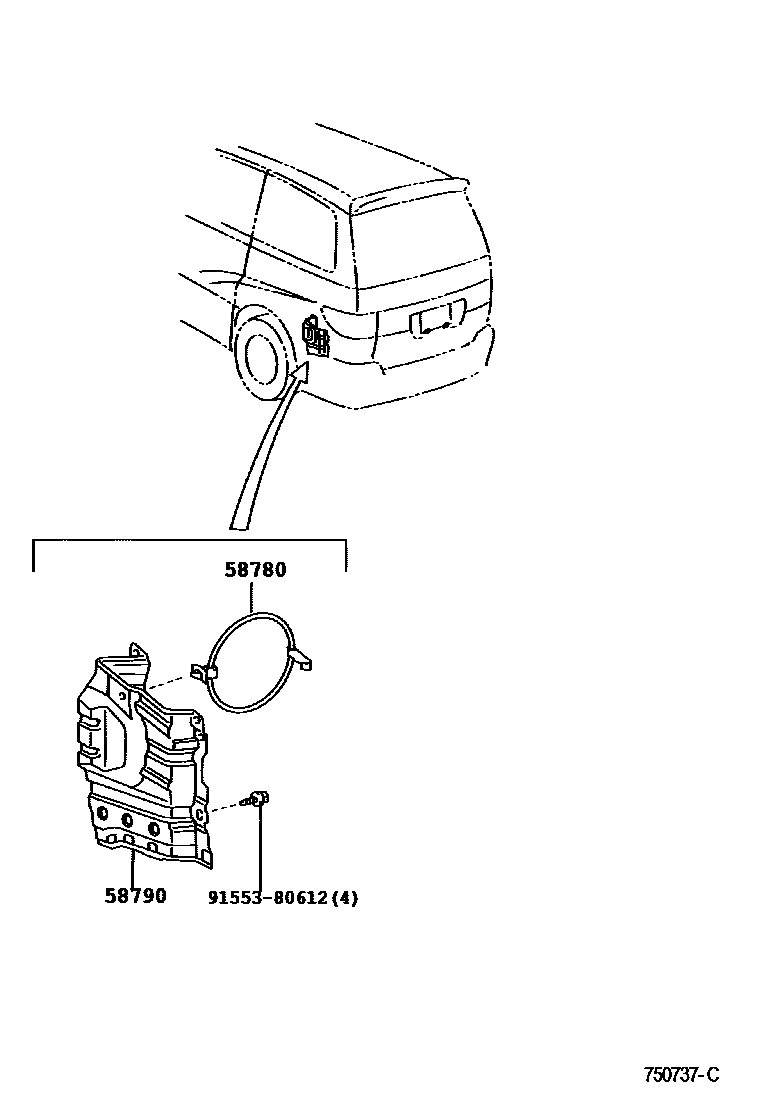 58780

58790

91553-80612(4)

750737-C