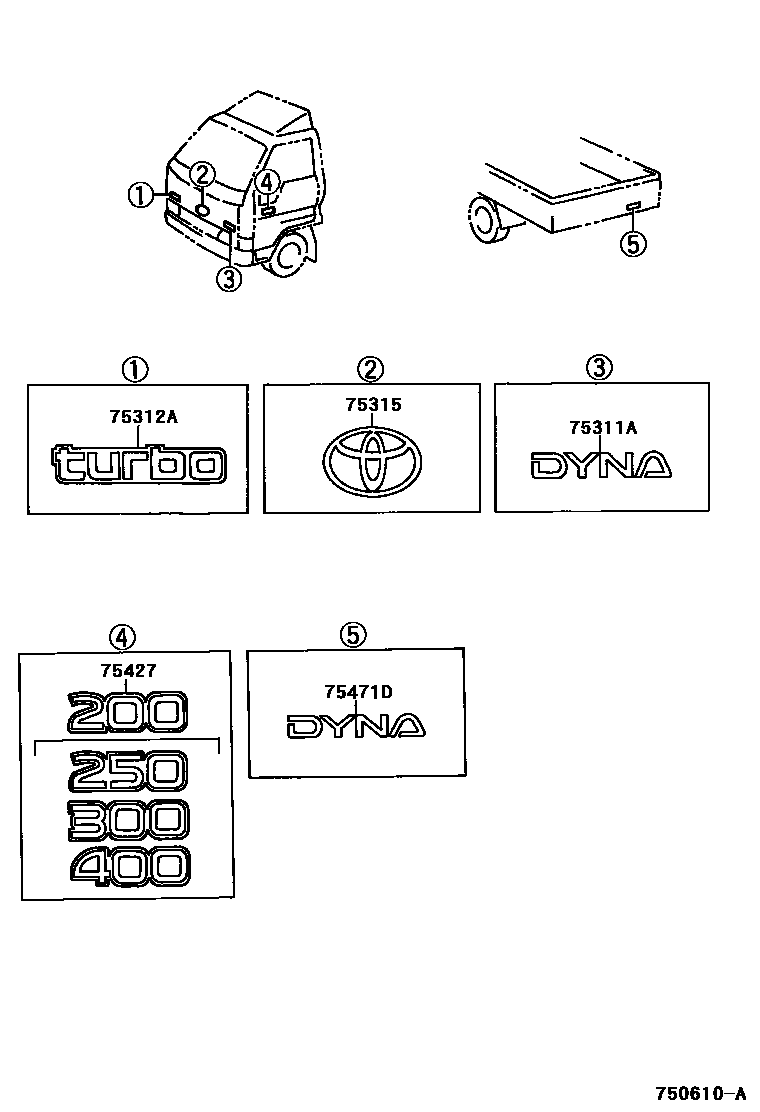 ①
②
④
③
⑤

①
75312A
turbo

②
75315

③
75311A
DYNA

④
75427
200
250
300
400

⑤
75471D
DYNA

750610-A