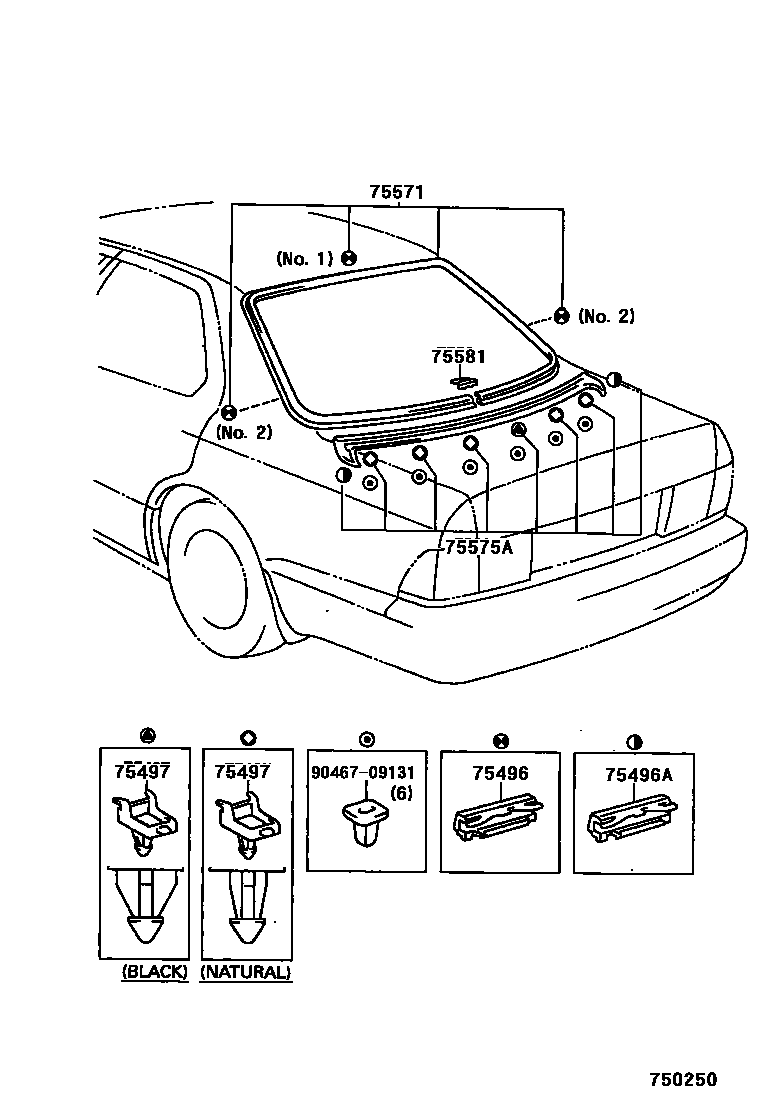 75571

(No. 1)

(No. 2)

75581

(No. 2)

75575A

75497

75497

90467-09131
(6)

75496

75496A

(BLACK)

(NATURAL)

750250