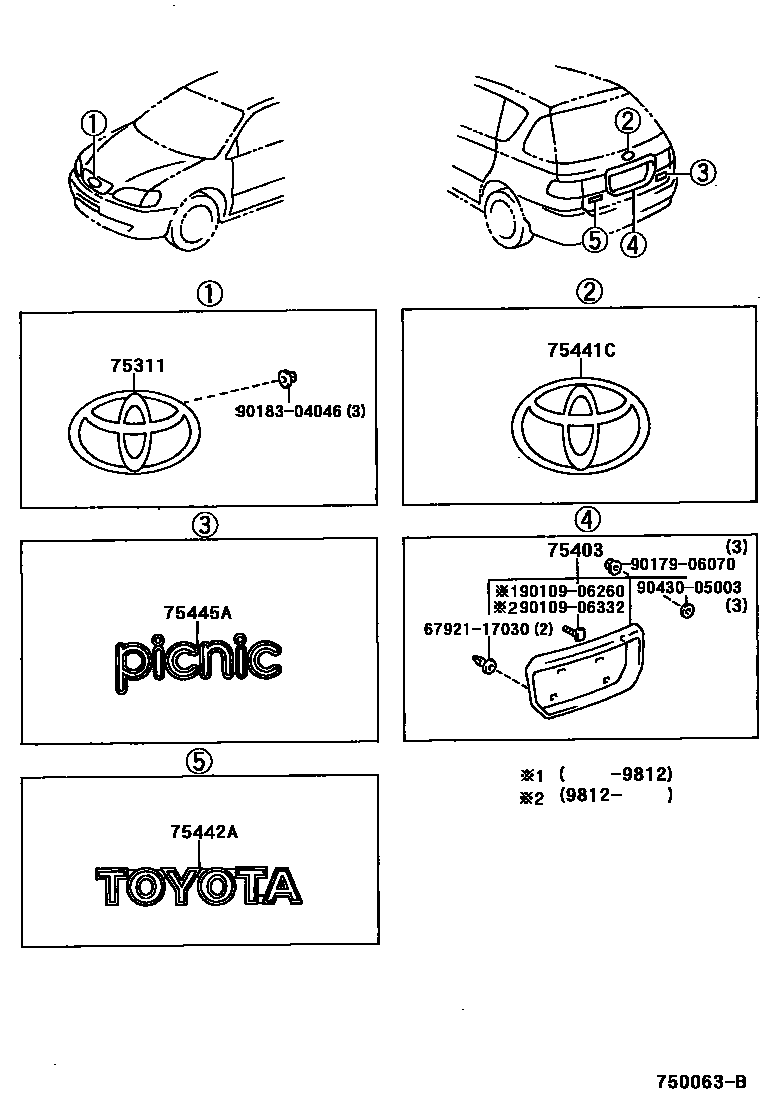 ①
②
③
⑤
④

①
75311
90183-04046 (3)

②
75441C

③
75445A
picnic

④
75403
90179-06070 (3)
※190109-06260
※290109-06332
90430-05003 (3)
67921-17030 (2)

⑤
75442A
TOYOTA

※1 ( -9812)
※2 (9812- )

750063-B