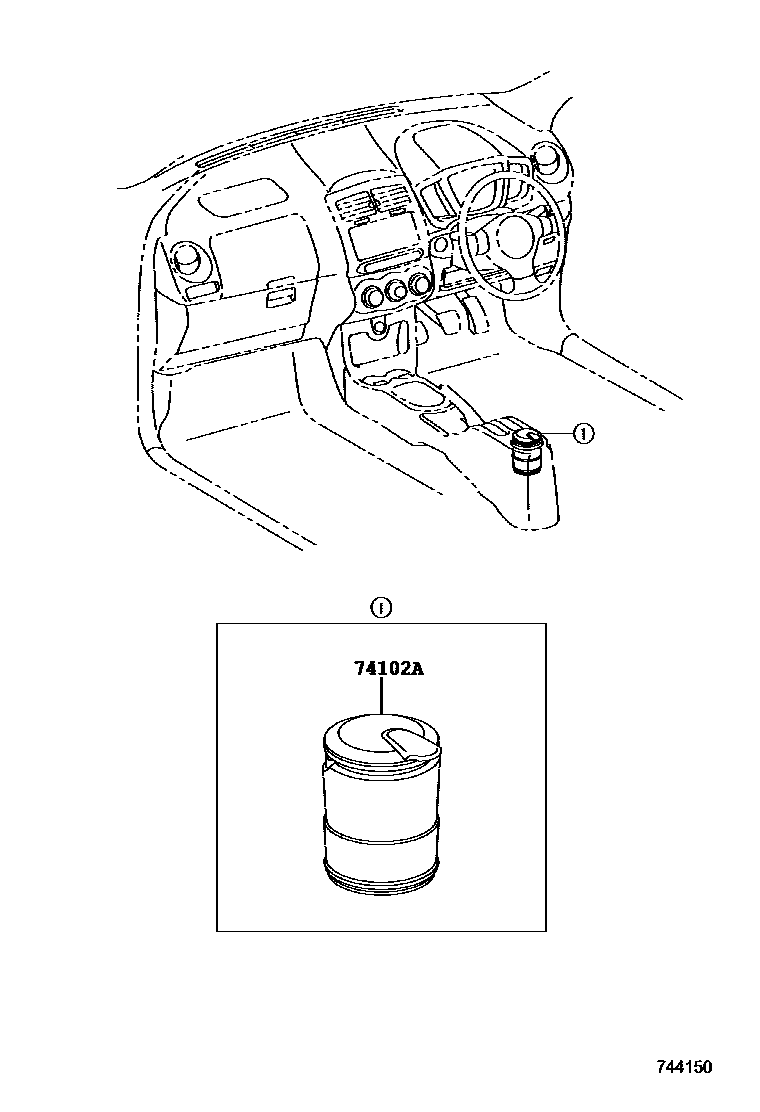 1

1

74102A

744150