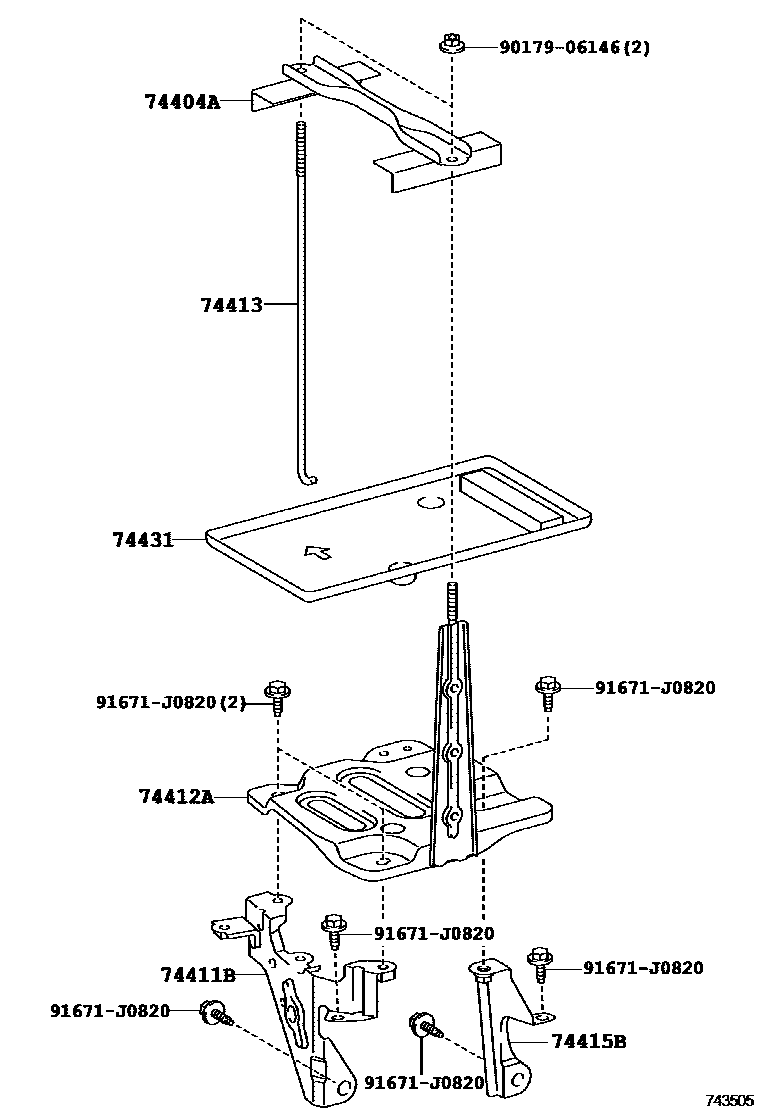 90179-06146(2)
74404A
74413
74431
91671-J0820(2)
91671-J0820
74412A
91671-J0820
74411B
91671-J0820
91671-J0820
91671-J0820
74415B
743505