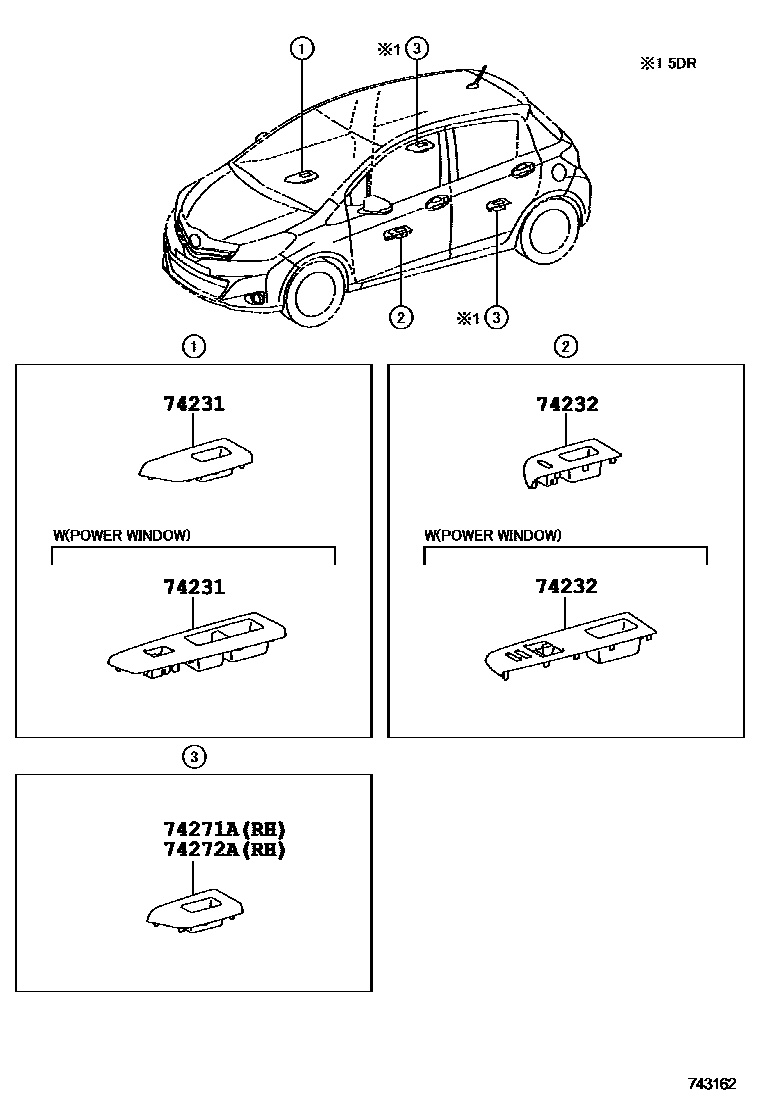 ①
※1 ③
※1 5DR
②
※1 ③

①

74231

W(POWER WINDOW)

74231

②

74232

W(POWER WINDOW)

74232

③

74271A(RH)
74272A(RH)

743162