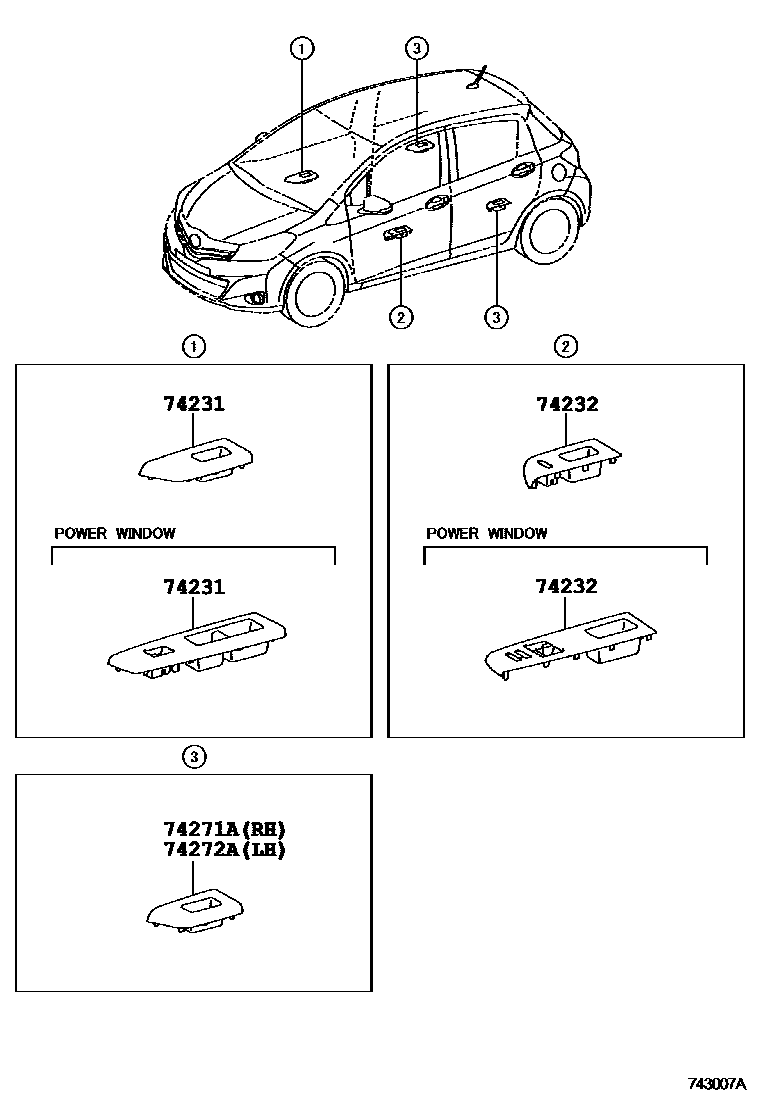 1
3
2
3

1
74231
POWER WINDOW
74231

2
74232
POWER WINDOW
74232

3
74271A(RH)
74272A(LH)

743007A