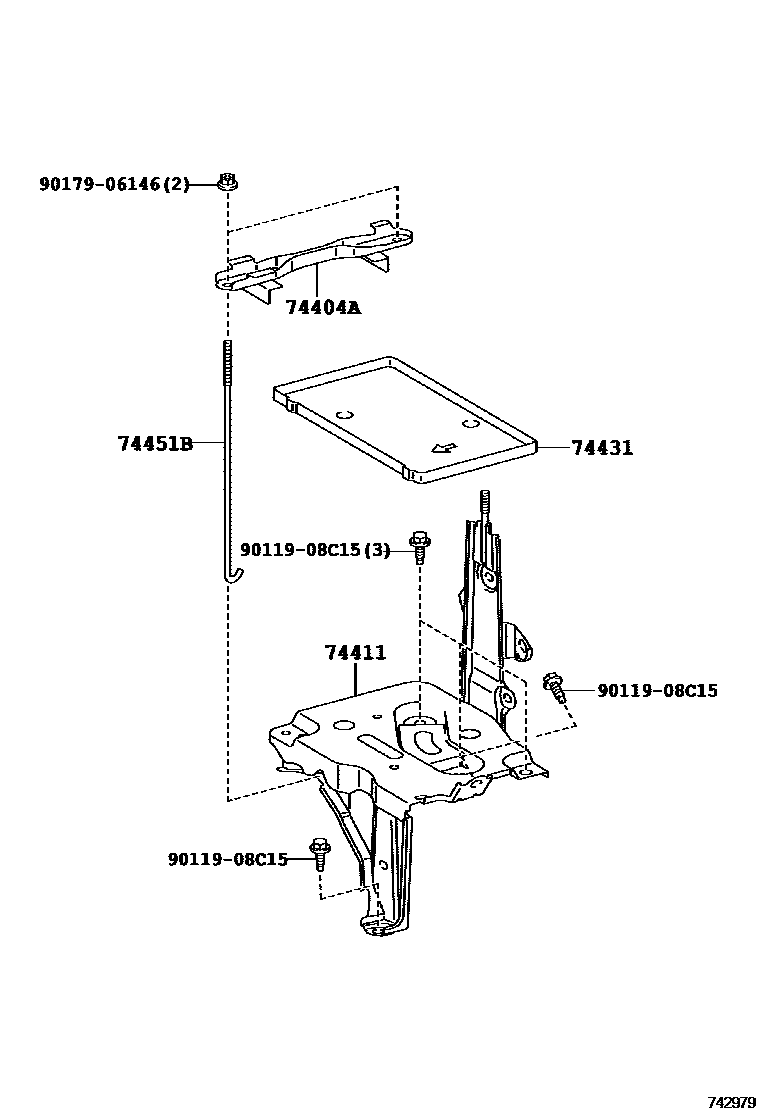 90179-06146(2)

74404A

74451B

74431

90119-08C15(3)

74411

90119-08C15

90119-08C15

742979