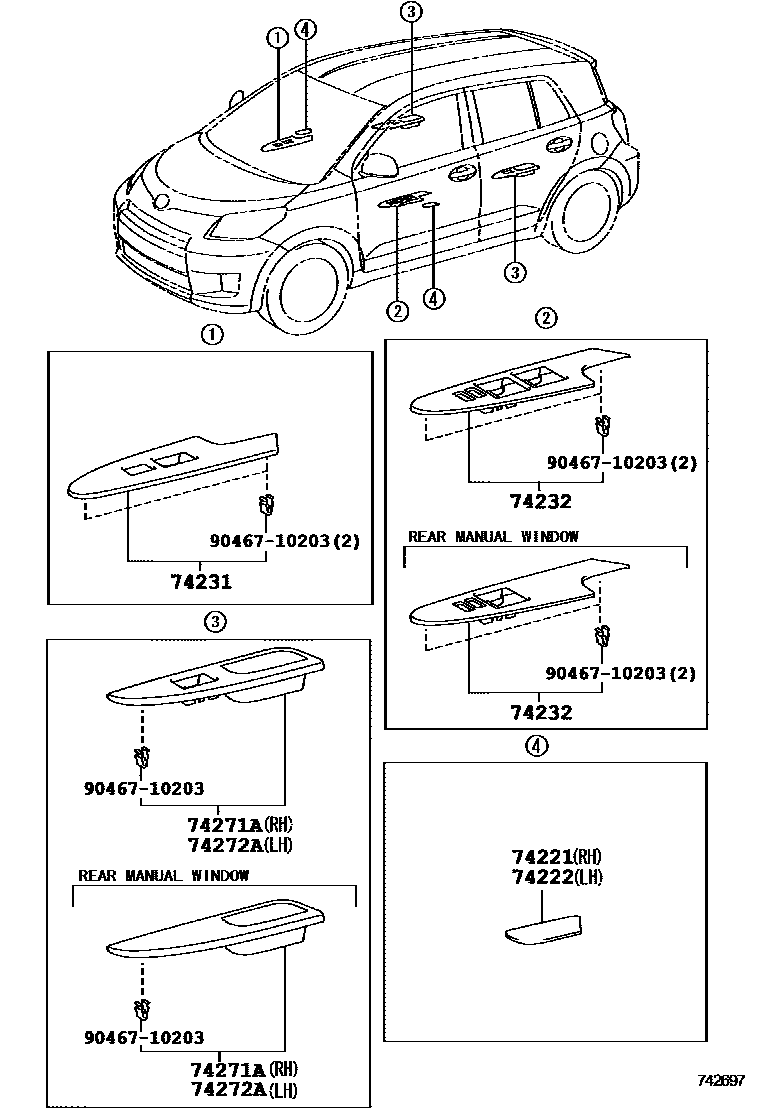 ① ④ ③

② ④ ③

①

90467-10203(2)

74231

②

90467-10203(2)

74232

REAR MANUAL WINDOW

90467-10203(2)

74232

③

90467-10203

74271A(RH)
74272A(LH)

REAR MANUAL WINDOW

90467-10203

74271A(RH)
74272A(LH)

④

74221(RH)
74222(LH)

742697