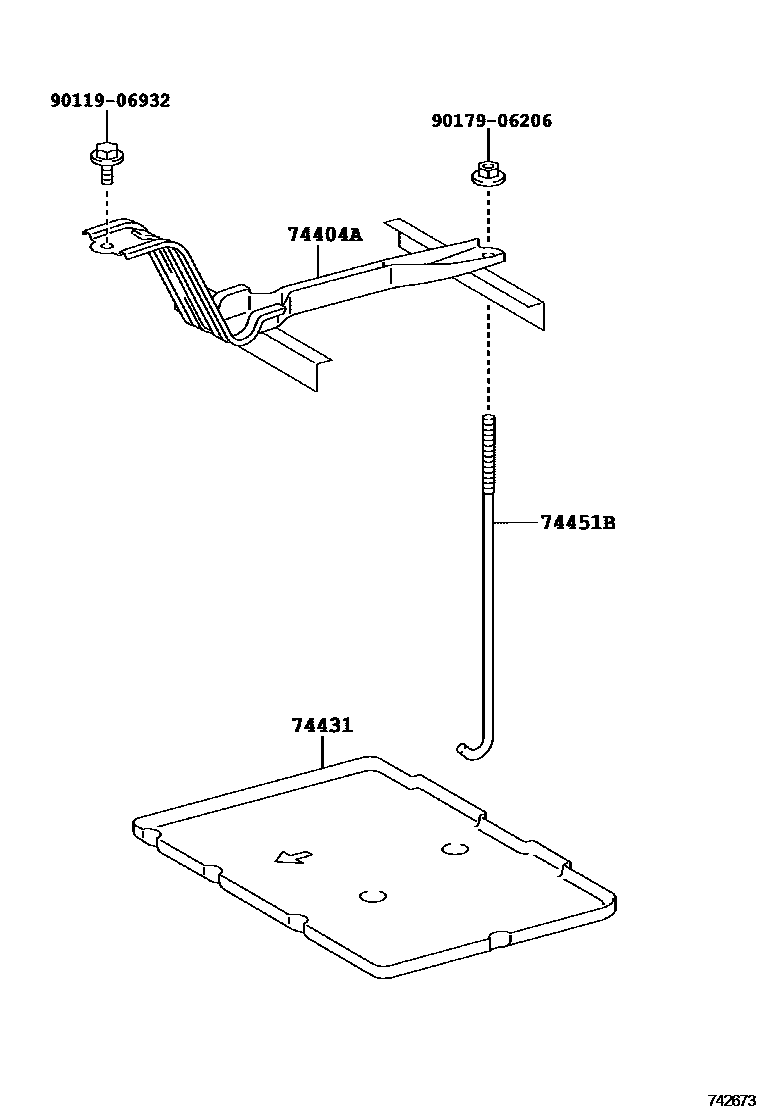 90119-06932

90179-06206

74404A

74451B

74431

742673