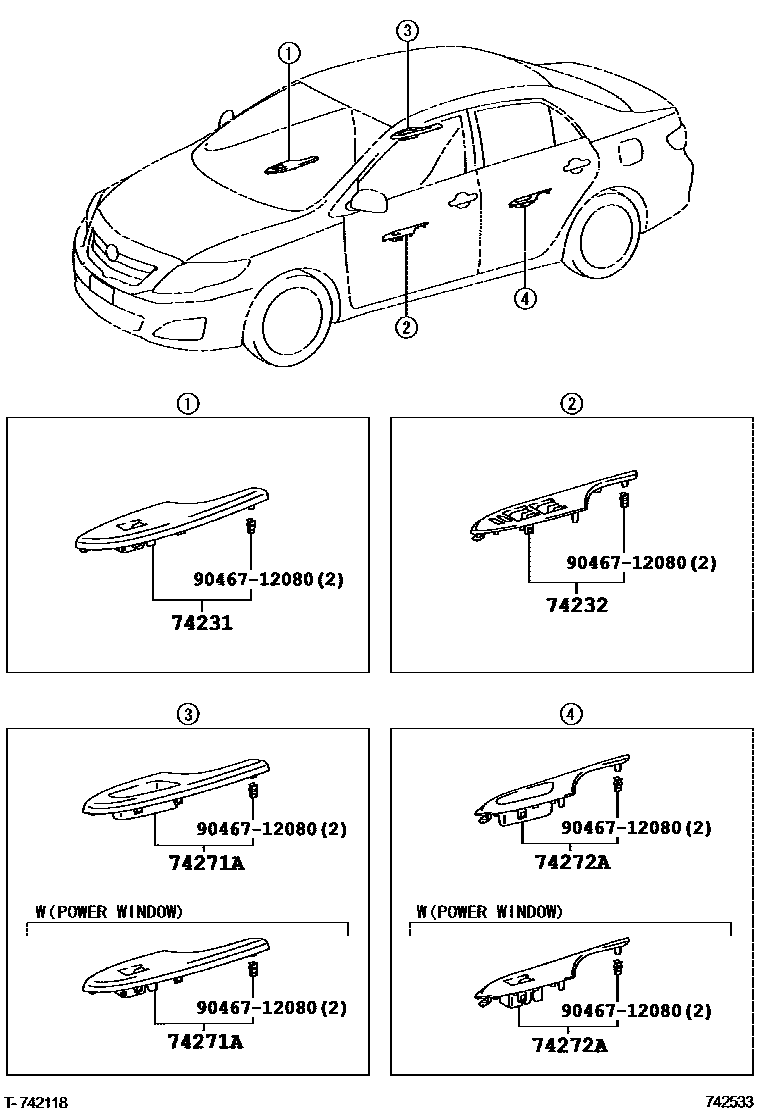 ①
③
②
④

①
90467-12080(2)
74231

②
90467-12080(2)
74232

③
90467-12080(2)
74271A
W(POWER WINDOW)
90467-12080(2)
74271A

④
90467-12080(2)
74272A
W(POWER WINDOW)
90467-12080(2)
74272A

T-742118
742533