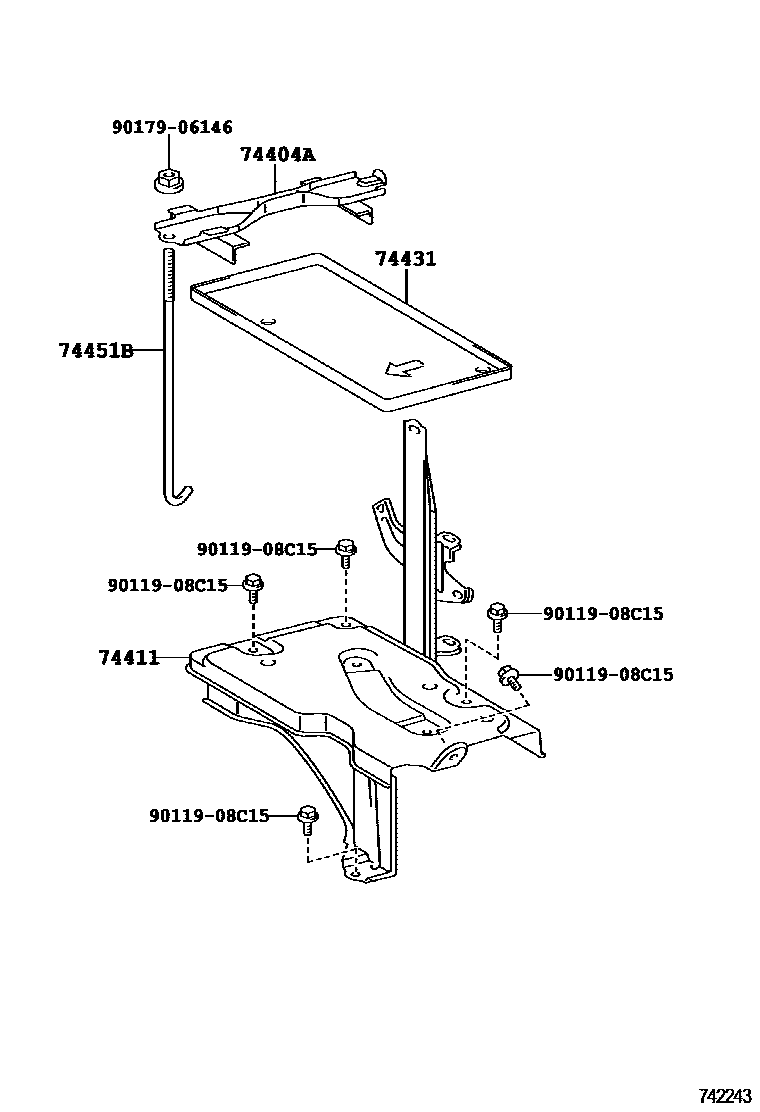 90179-06146
74404A
74431
74451B
90119-08C15
90119-08C15
90119-08C15
74411
90119-08C15
90119-08C15
742243