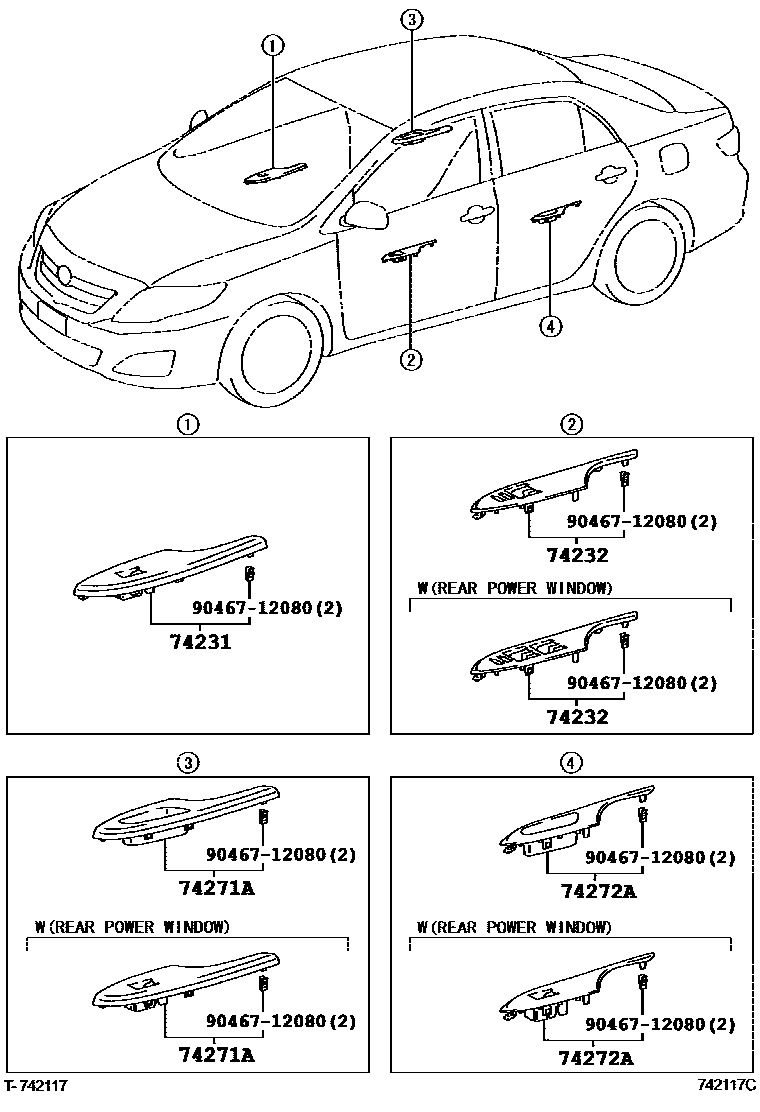 ①
③
②
④

①
90467-12080(2)
74231

②
90467-12080(2)
74232
W(REAR POWER WINDOW)
90467-12080(2)
74232

③
90467-12080(2)
74271A
W(REAR POWER WINDOW)
90467-12080(2)
74271A

④
90467-12080(2)
74272A
W(REAR POWER WINDOW)
90467-12080(2)
74272A

T-742117
742117C