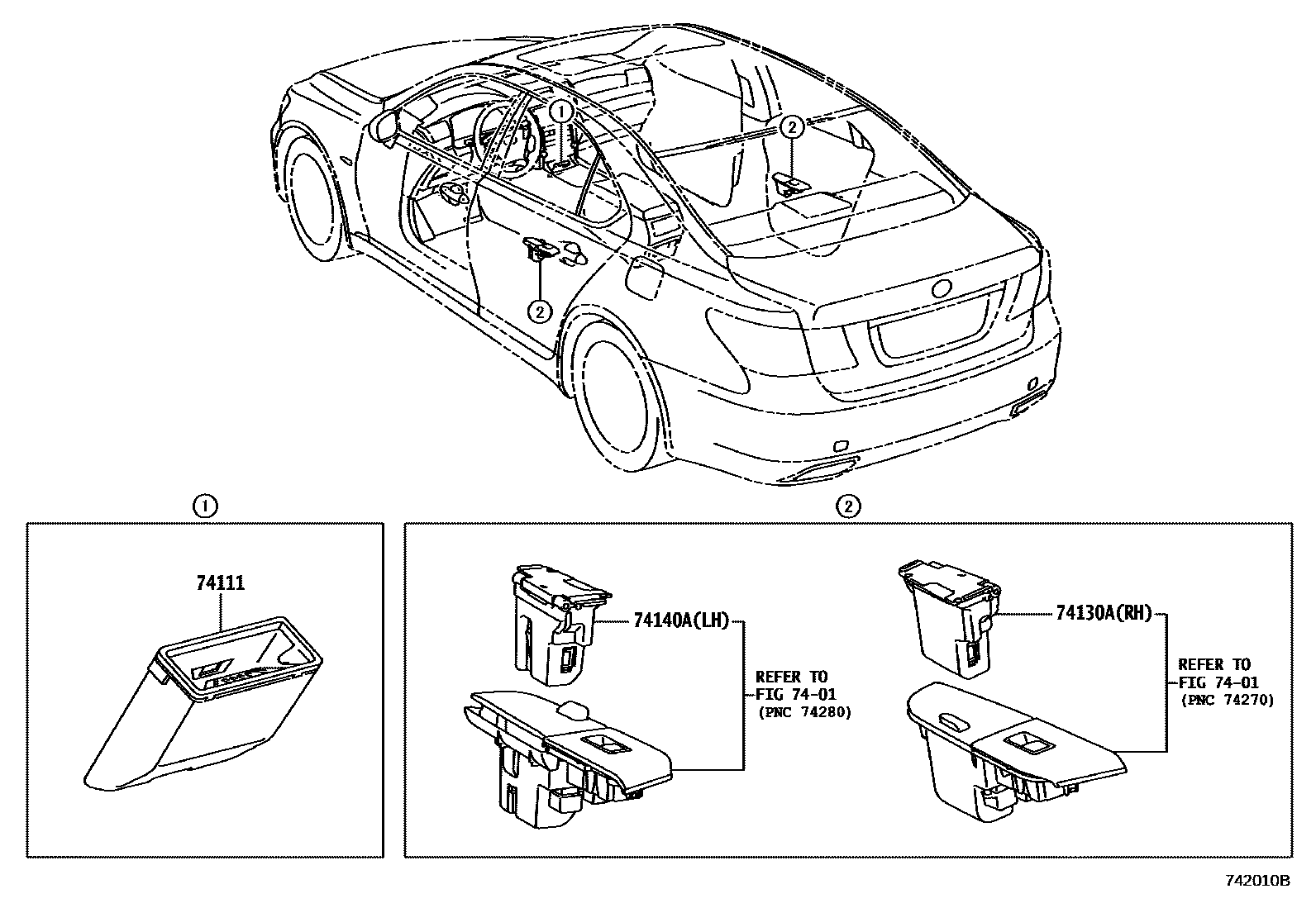 ①

②

②

①

74111

②

74140A(LH)

REFER TO
FIG 74-01
(PNC 74280)

74130A(RH)

REFER TO
FIG 74-01
(PNC 74270)

742010B