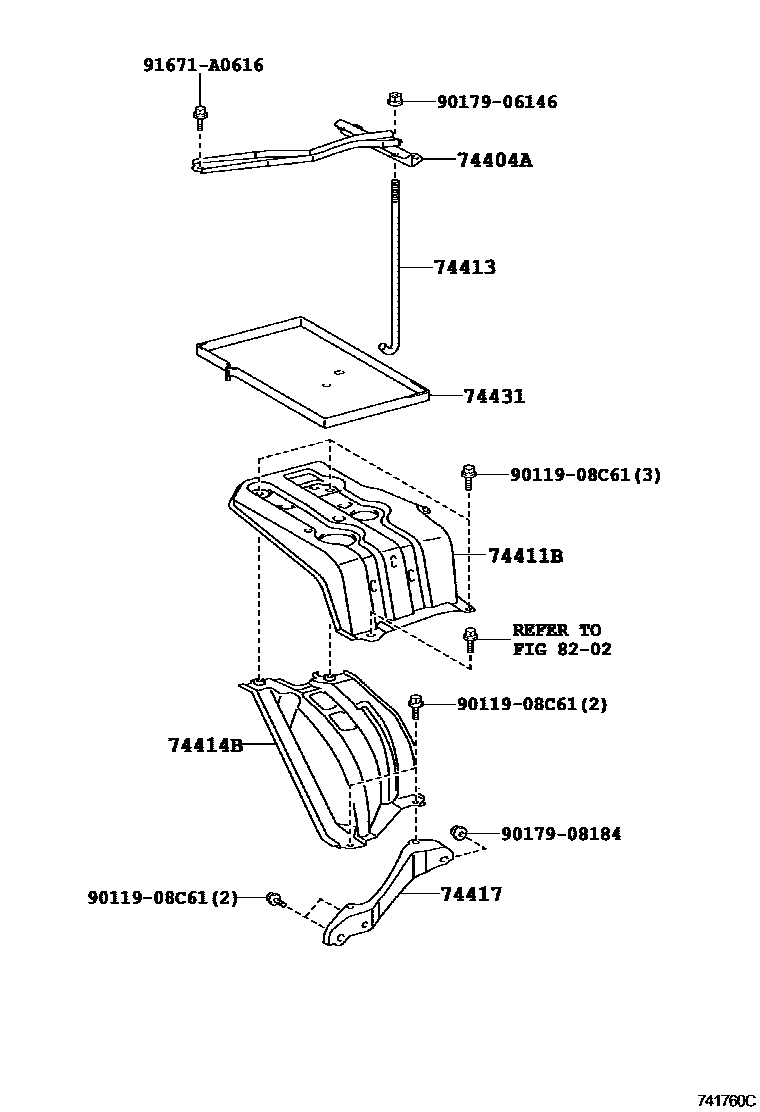 91671-A0616
90179-06146
74404A
74413
74431
90119-08C61(3)
74411B
REFER TO
FIG 82-02
90119-08C61(2)
74414B
90179-08184
90119-08C61(2)
74417
741760C