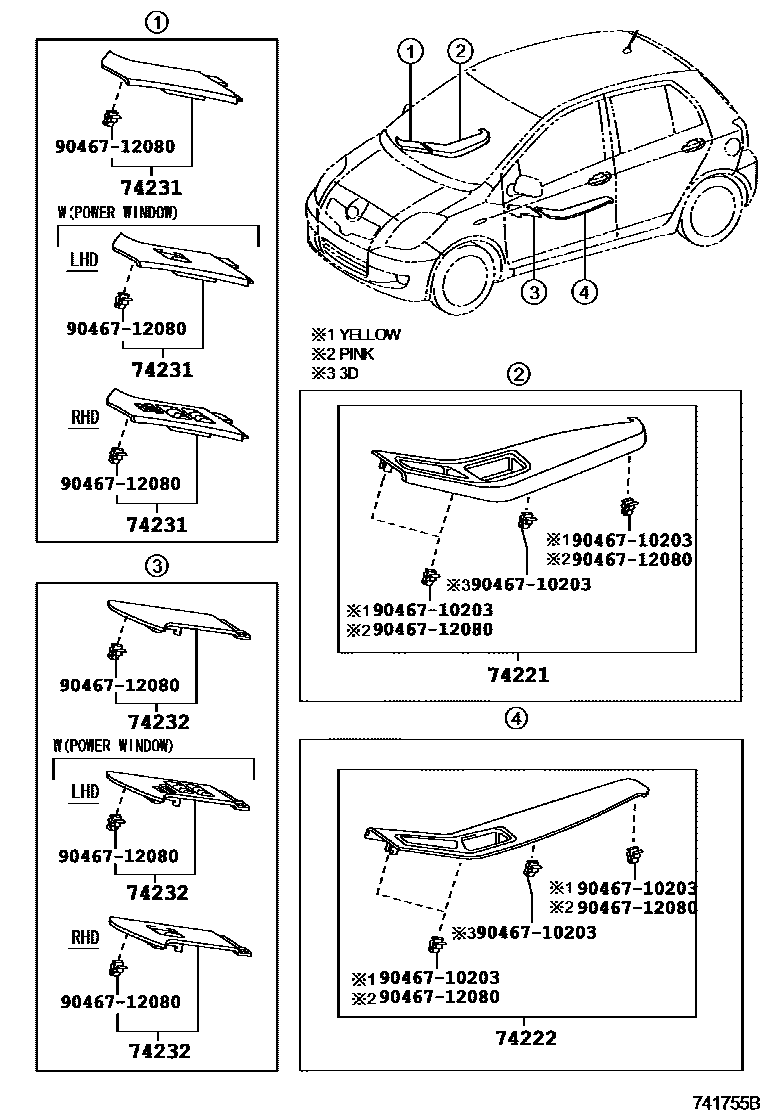 ①

90467-12080

74231

W(POWER WINDOW)

LHD

90467-12080

74231

RHD

90467-12080

74231

③

90467-12080

74232

W(POWER WINDOW)

LHD

90467-12080

74232

RHD

90467-12080

74232

① ②

③ ④

※1 YELLOW
※2 PINK
※3 3D

②

※1 90467-10203
※2 90467-12080

※3 90467-10203

※1 90467-10203
※2 90467-12080

74221

④

※1 90467-10203
※2 90467-12080

※3 90467-10203

※1 90467-10203
※2 90467-12080

74222

741755B