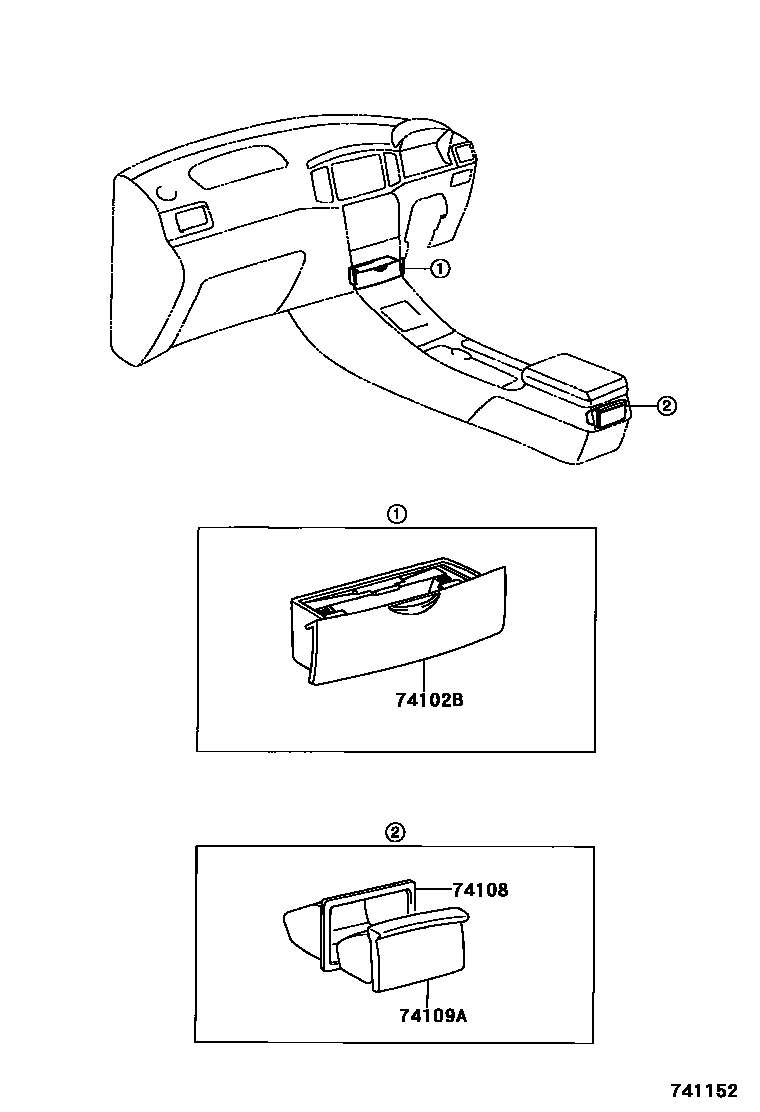 ①

②

①

74102B

②

74108

74109A

741152