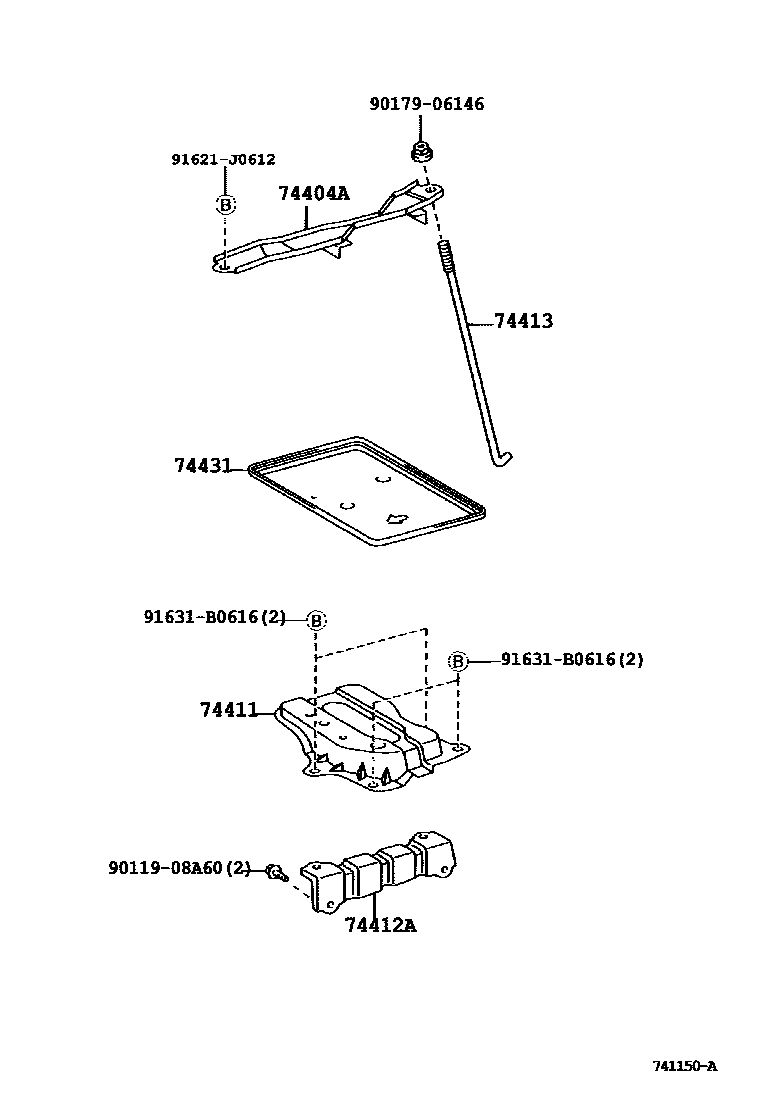 90179-06146

91621-J0612

B

74404A

74413

74431

91631-B0616(2)

B

B

91631-B0616(2)

74411

90119-08A60(2)

74412A

741150-A