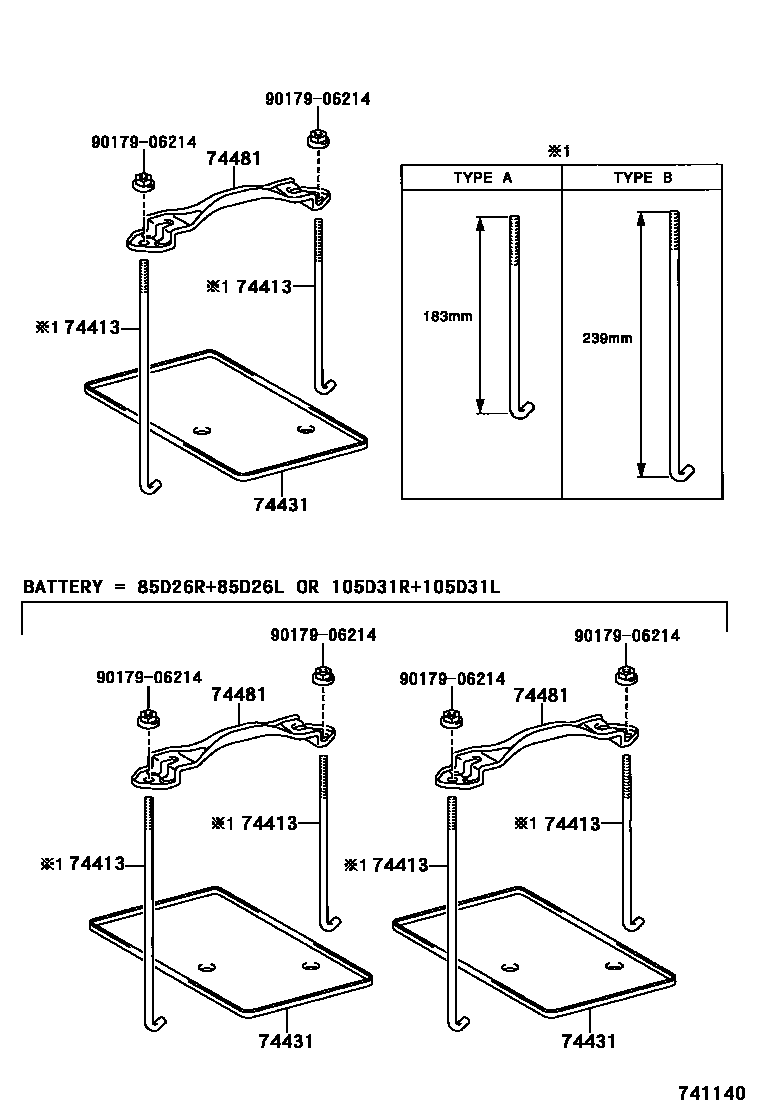 90179-06214
90179-06214
74481
※1 74413
※1 74413
74431

※1
| TYPE A | TYPE B |
|---|---|
| 183mm | 239mm |

BATTERY = 85D26R+85D26L OR 105D31R+105D31L

90179-06214
90179-06214
74481
※1 74413
※1 74413
74431

90179-06214
90179-06214
74481
※1 74413
※1 74413
74431

741140