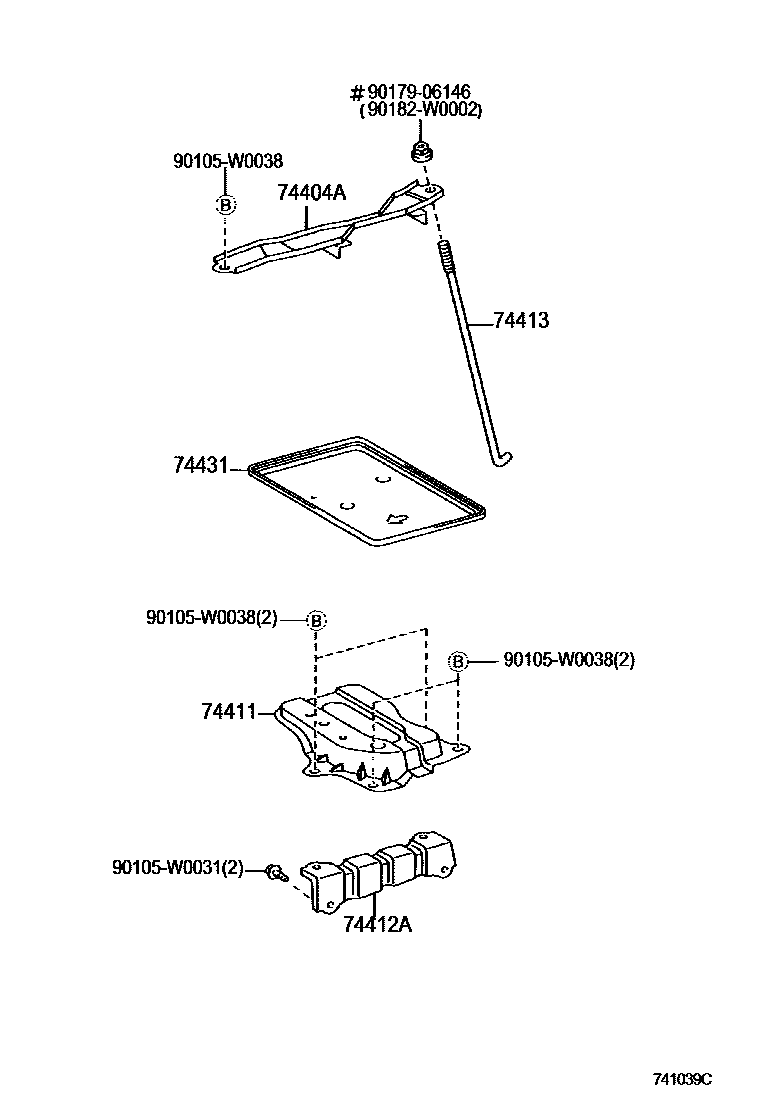 #90179-06146
(90182-W0002)

90105-W0038

B

74404A

74413

74431

90105-W0038(2)

B

B

90105-W0038(2)

74411

90105-W0031(2)

74412A

741039C