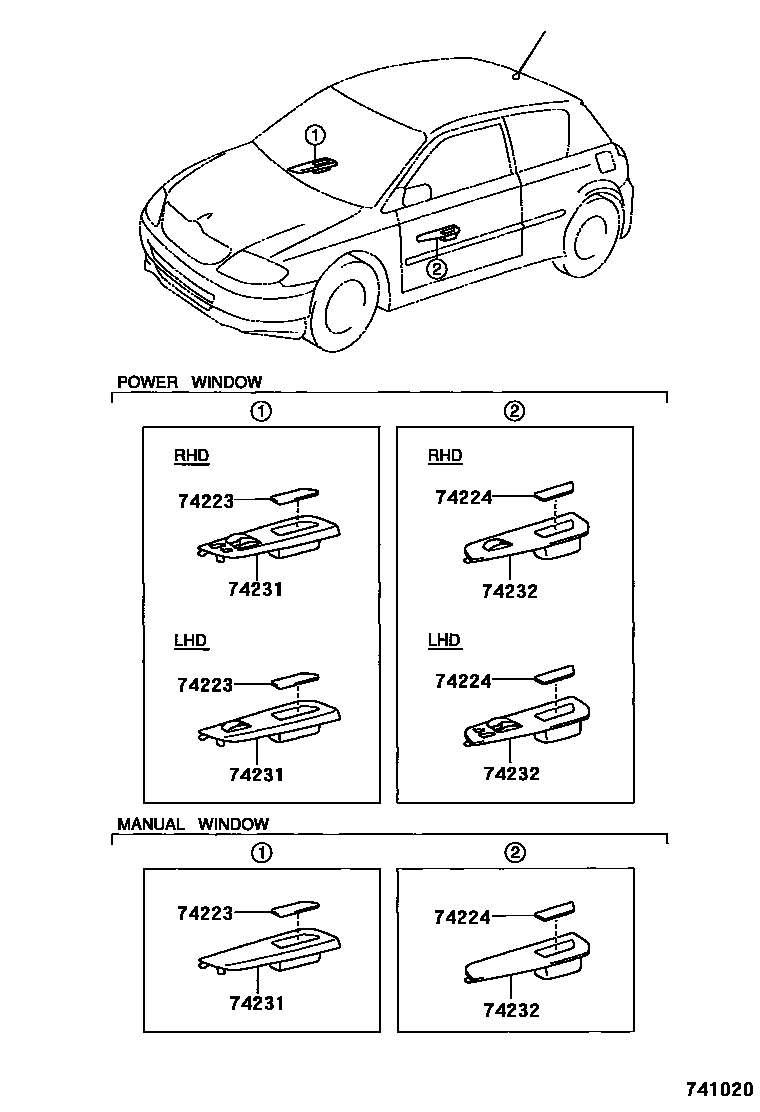 ①
②

POWER WINDOW

①

RHD

74223

74231

LHD

74223

74231

②

RHD

74224

74232

LHD

74224

74232

MANUAL WINDOW

①

74223

74231

②

74224

74232

741020