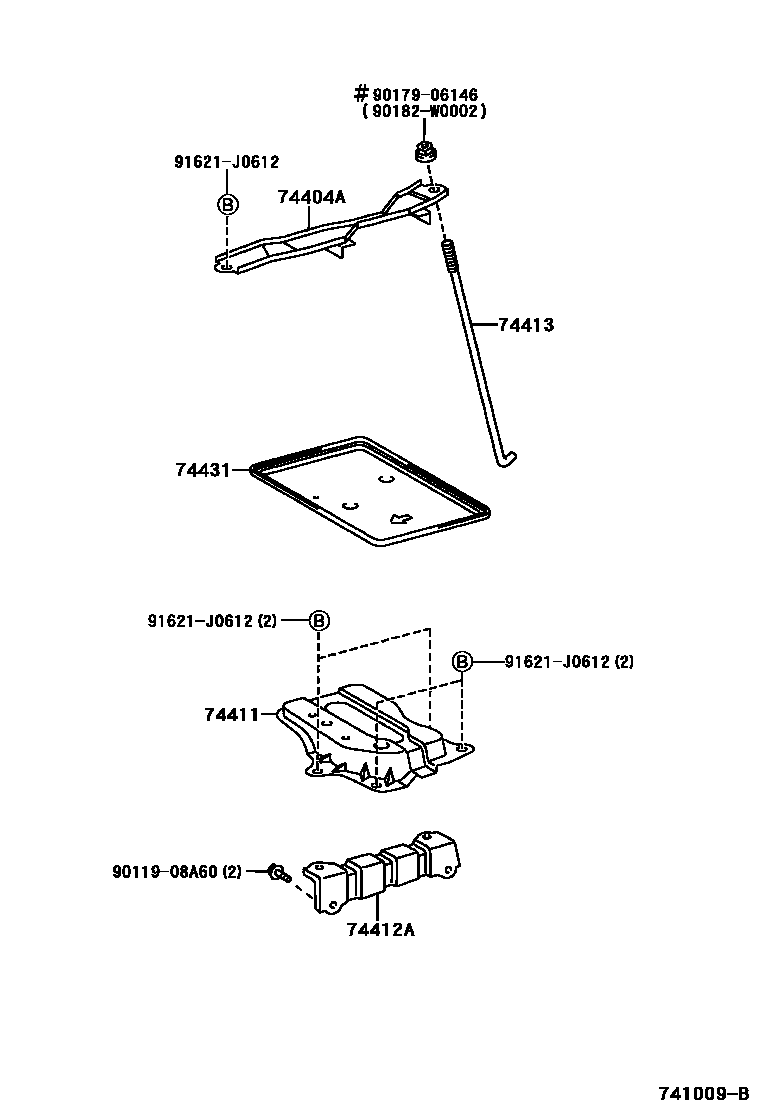 #90179-06146
(90182-W0002)

91621-J0612
B
74404A

74413

74431

91621-J0612 (2)
B
B
91621-J0612 (2)

74411

90119-08A60 (2)

74412A

741009-B