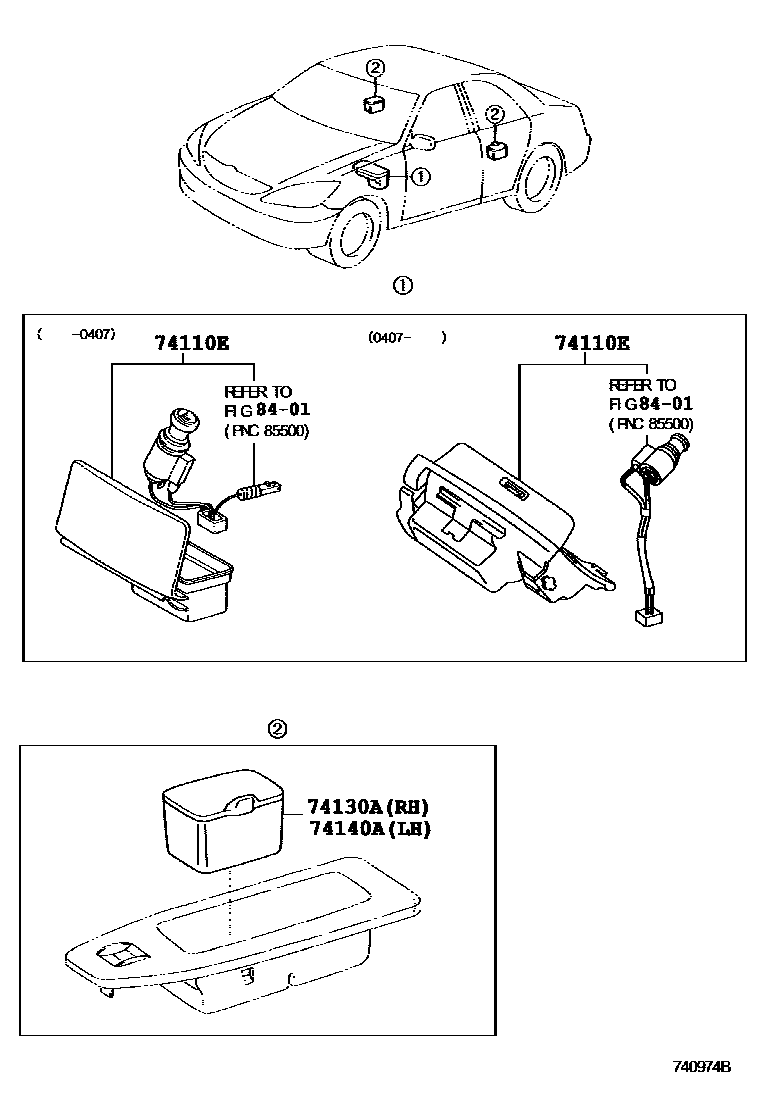 ②
②
①
①

( -0407)
74110E
REFER TO
FIG 84-01
(PNC 85500)

(0407- )
74110E
REFER TO
FIG 84-01
(PNC 85500)

②
74130A(RH)
74140A(LH)

740974B