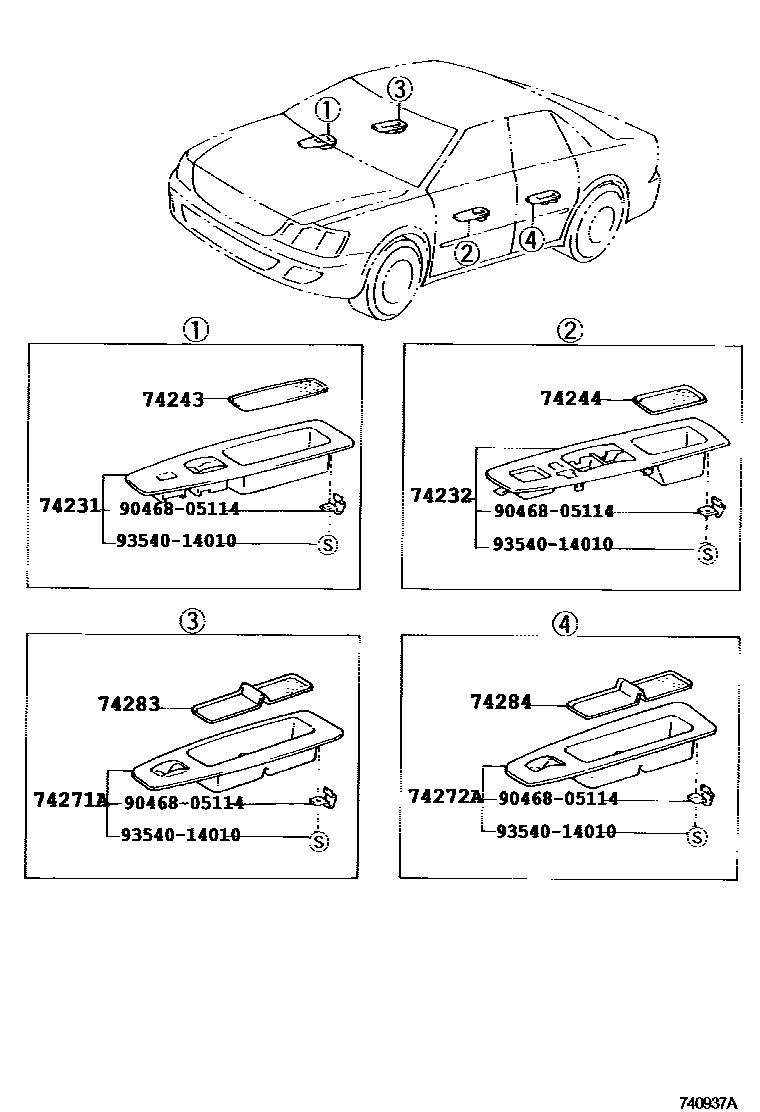 ①
③
②
④

①
74243
74231
90468-05114
93540-14010
S

②
74244
74232
90468-05114
93540-14010
S

③
74283
74271A
90468-05114
93540-14010
S

④
74284
74272A
90468-05114
93540-14010
S

740937A