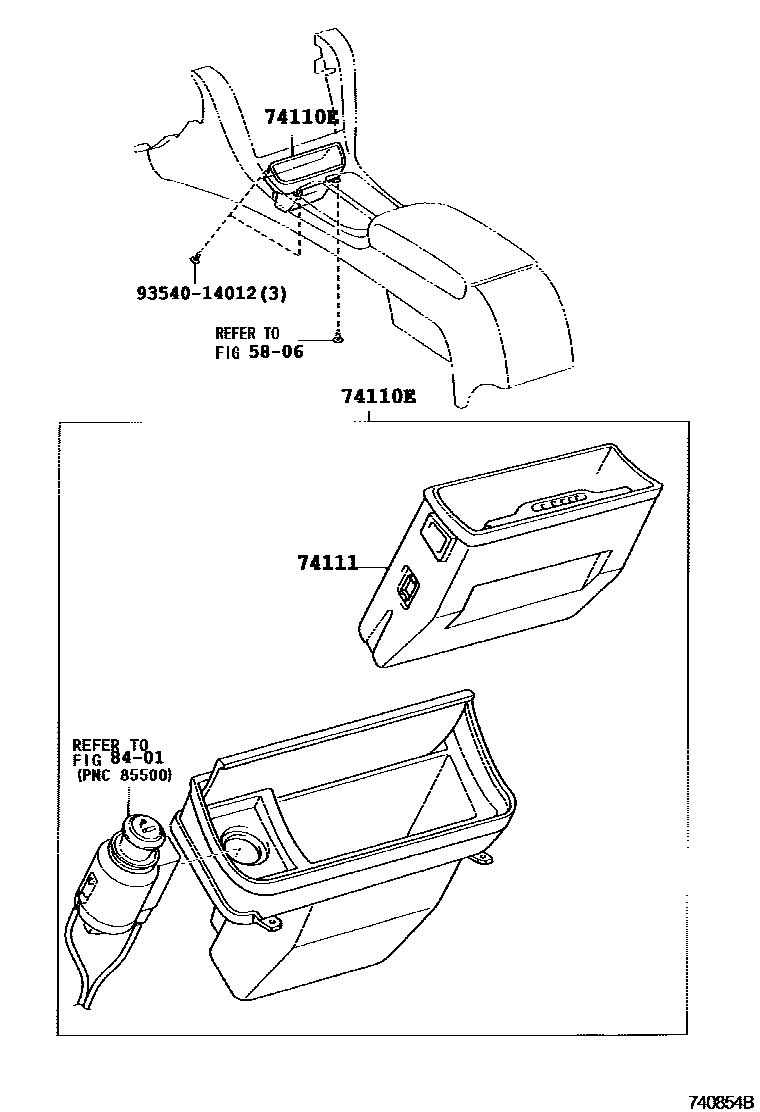 74110E

93540-14012(3)

REFER TO
FIG 58-06

74110E

74111

REFER TO
FIG 84-01
(PNC 85500)

740854B