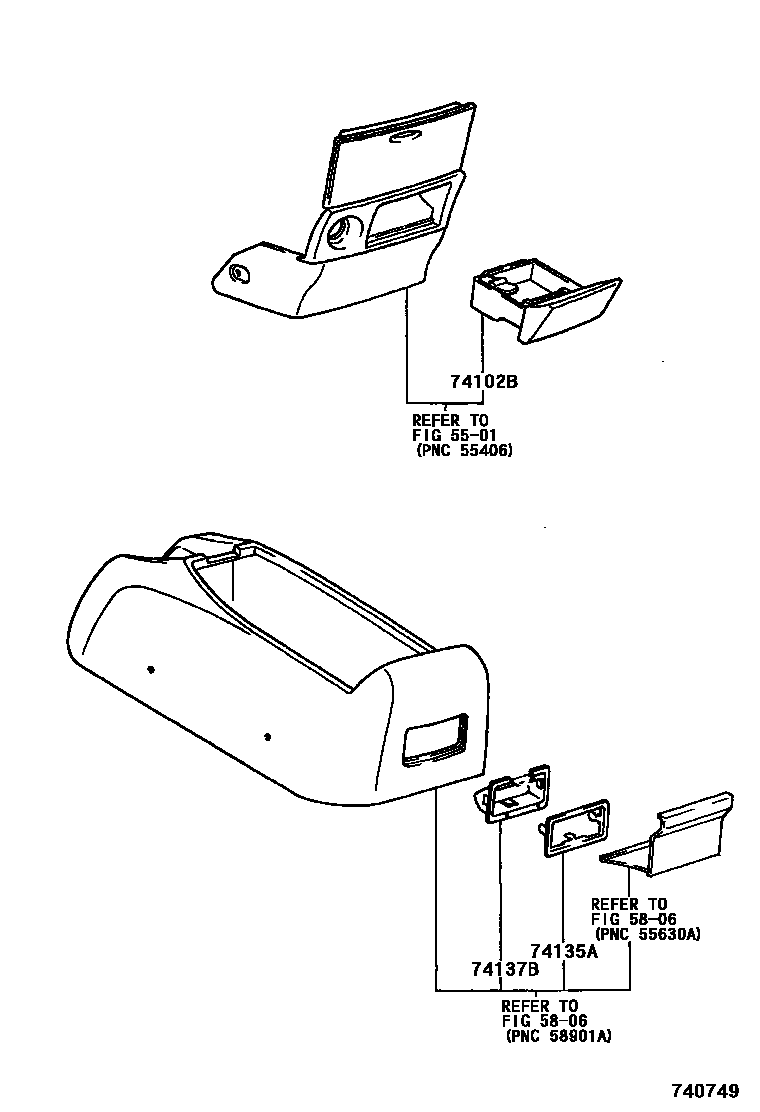 74102B

REFER TO
FIG 55-01
(PNC 55406)

REFER TO
FIG 58-06
(PNC 55630A)

74135A

74137B

REFER TO
FIG 58-06
(PNC 58901A)

740749