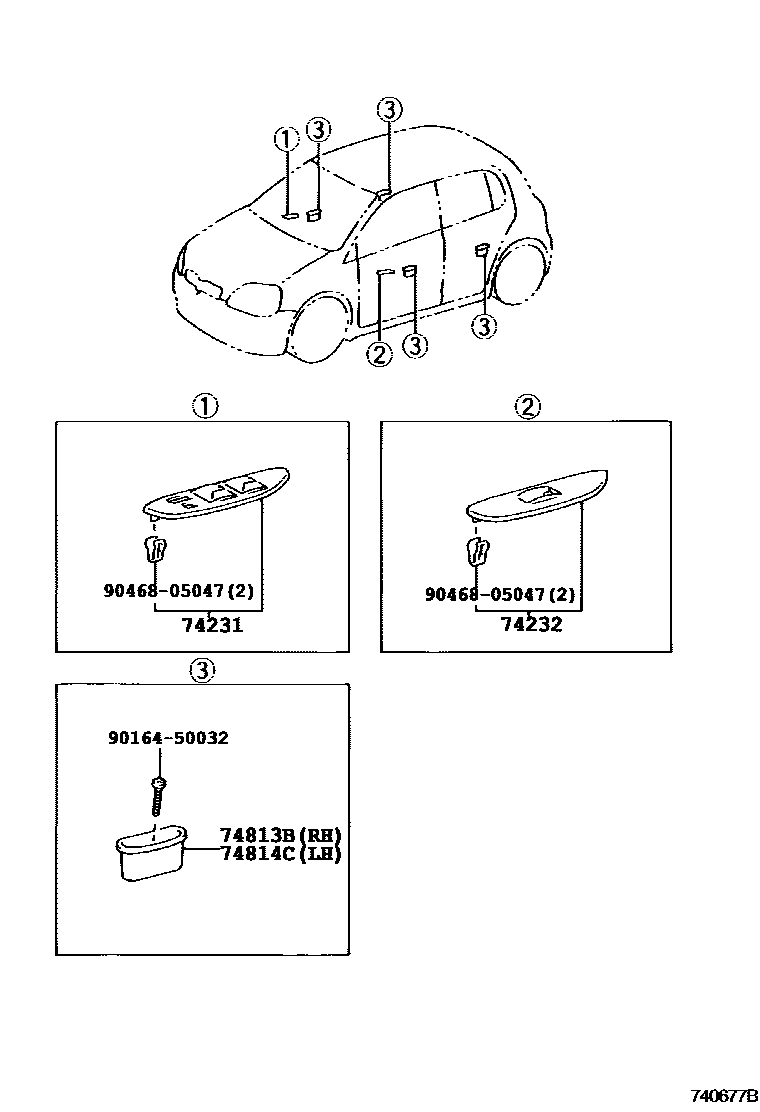 ①
③
③
②
③
③

①
90468-05047(2)
74231

②
90468-05047(2)
74232

③
90164-50032
74813B(RH)
74814C(LH)

740677B