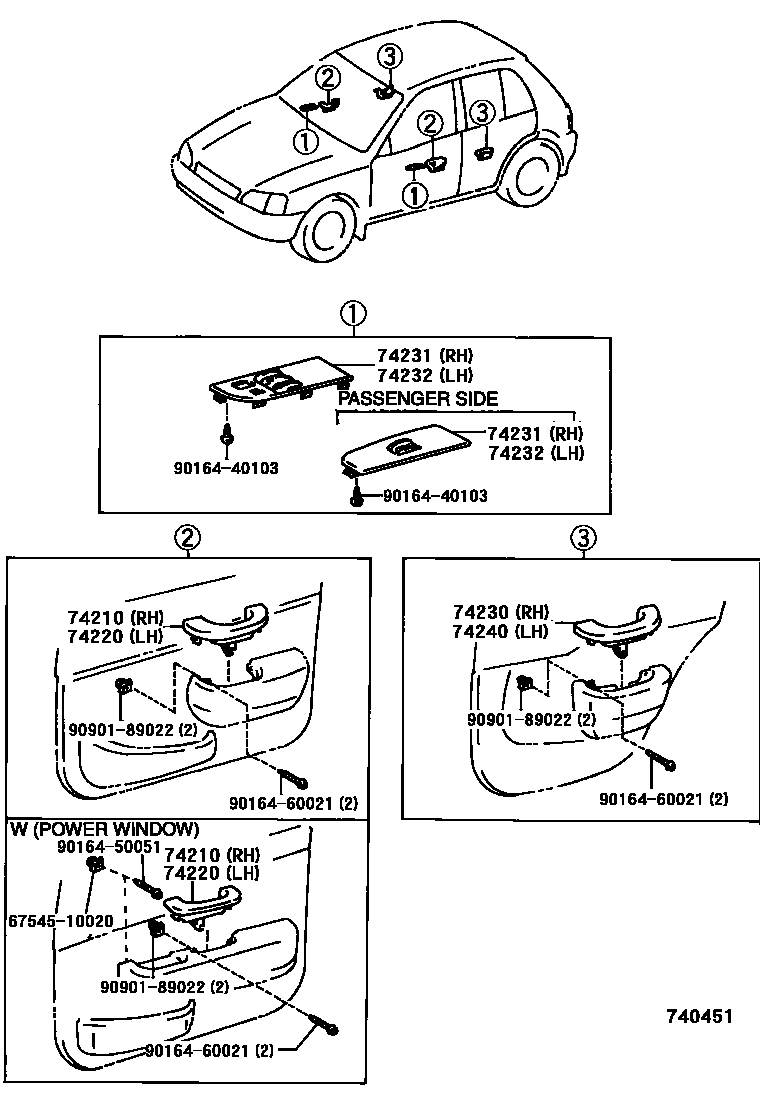 ③
②
①
②
③
①

①
74231 (RH)
74232 (LH)
PASSENGER SIDE
74231 (RH)
74232 (LH)
90164-40103
90164-40103

②
74210 (RH)
74220 (LH)
90901-89022 (2)
90164-60021 (2)

③
74230 (RH)
74240 (LH)
90901-89022 (2)
90164-60021 (2)

W (POWER WINDOW)
90164-50051
74210 (RH)
74220 (LH)
67545-10020
90901-89022 (2)
90164-60021 (2)

740451