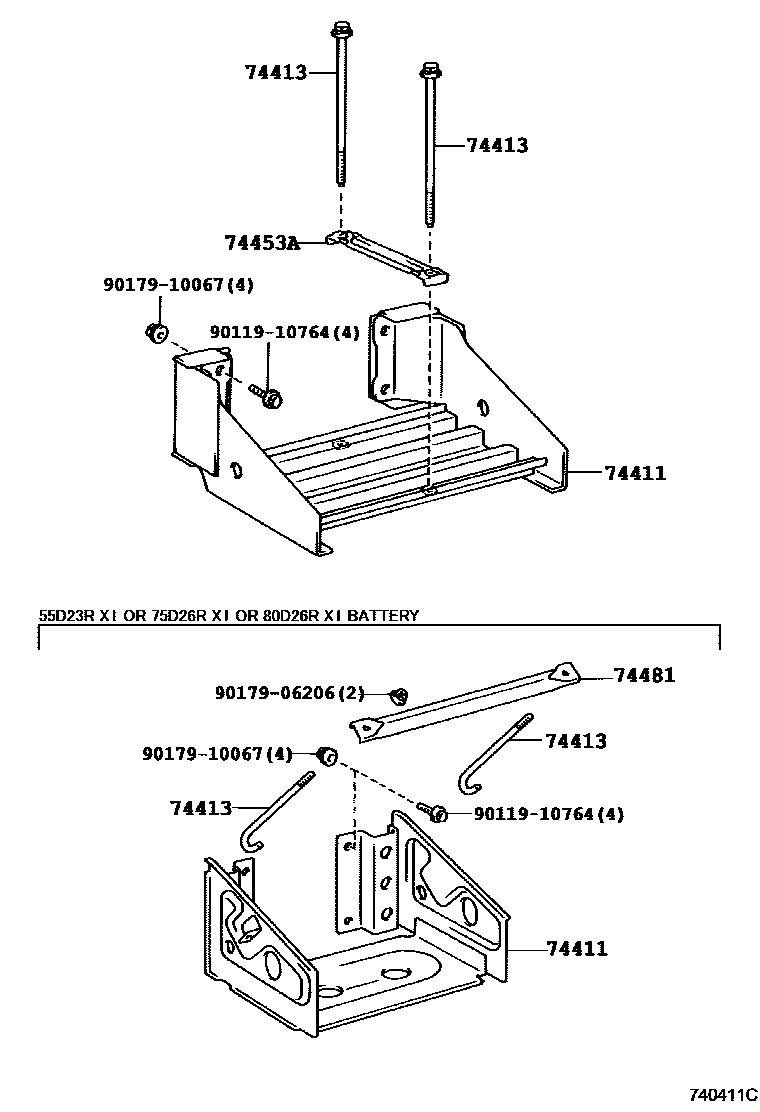 74413
74413
74453A
90179-10067(4)
90119-10764(4)
74411

55D23R XI OR 75D26R XI OR 80D26R XI BATTERY

90179-06206(2)
74481
74413
90179-10067(4)
74413
90119-10764(4)
74411

740411C