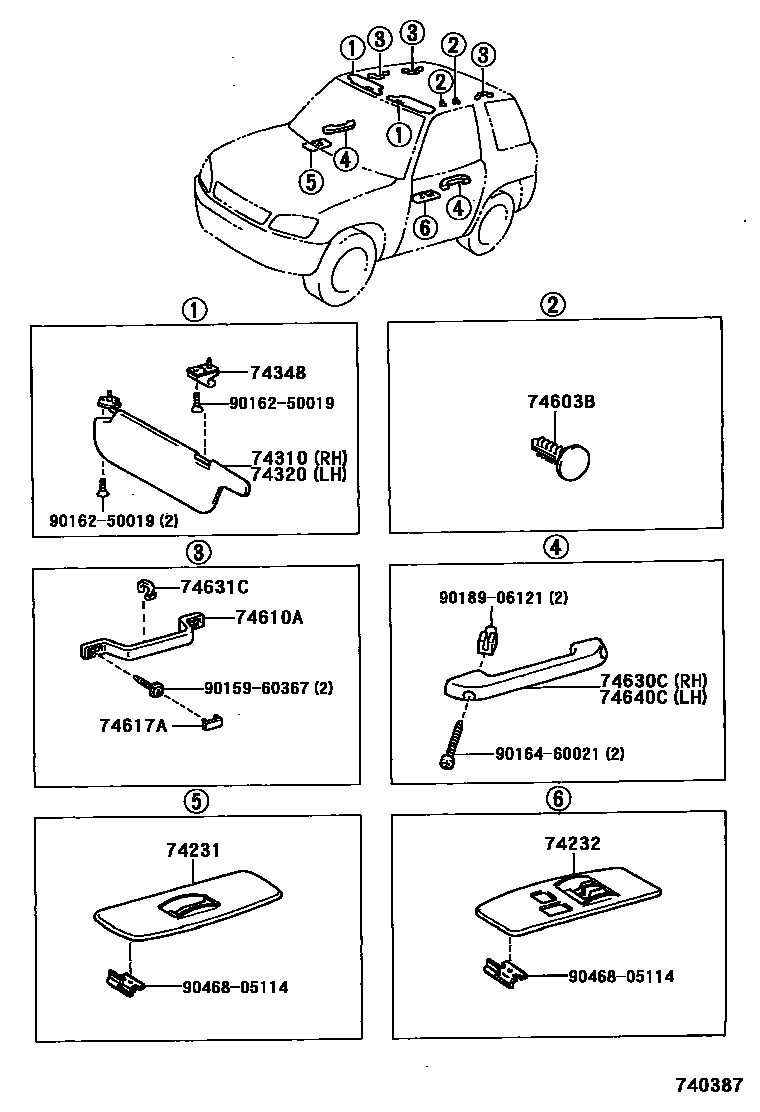 ①
③
③
②
②
③
①
④
⑤
④
⑥

①
74348
90162-50019
74310 (RH)
74320 (LH)
90162-50019 (2)

②
74603B

③
74631C
74610A
90159-60367 (2)
74617A

④
90189-06121 (2)
74630C (RH)
74640C (LH)
90164-60021 (2)

⑤
74231
90468-05114

⑥
74232
90468-05114

740387