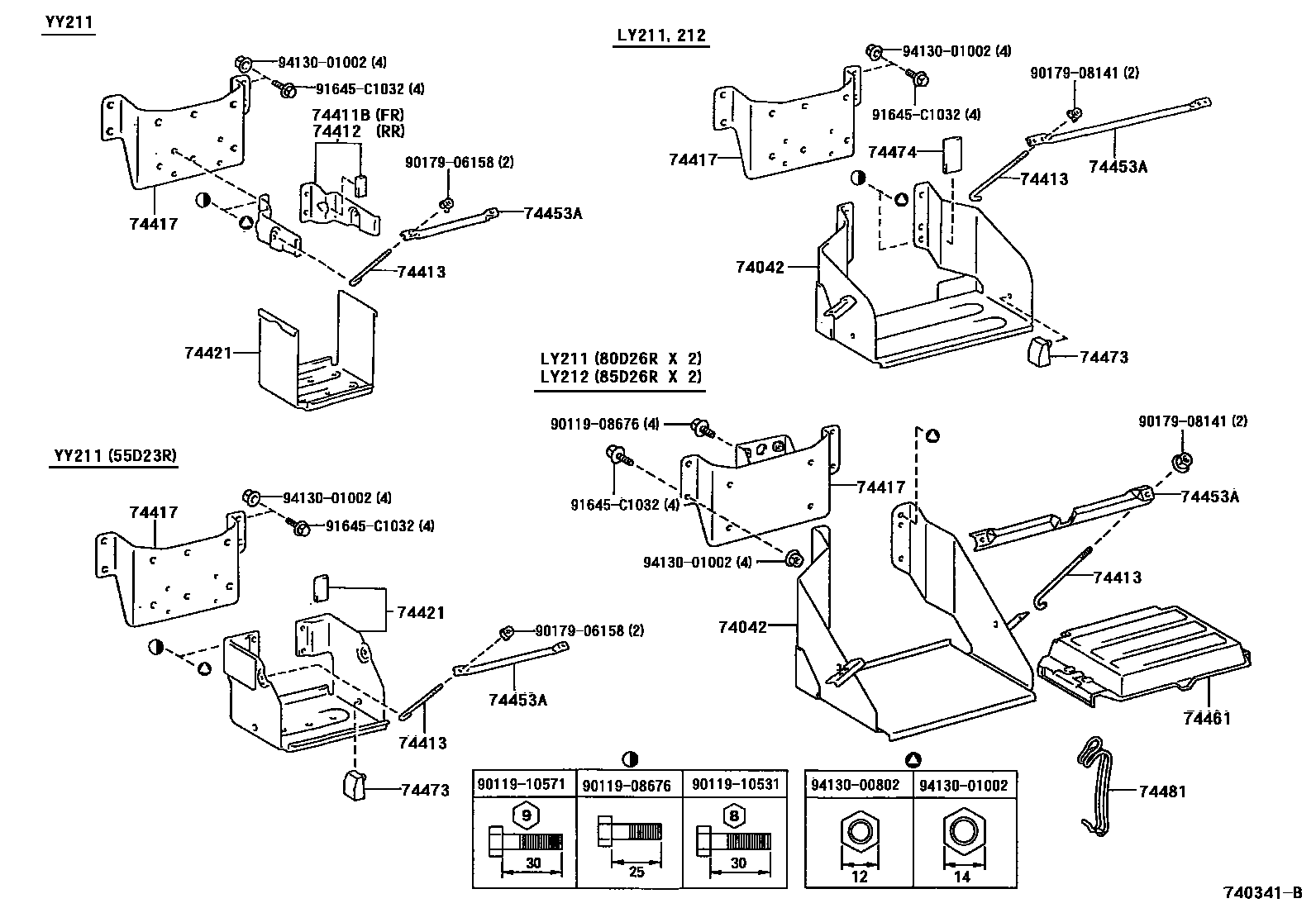 YY211

94130-01002 (4)
91645-C1032 (4)
74411B (FR)
74412 (RR)
90179-06158 (2)
74453A
74417
74413
74421

LY211, 212

94130-01002 (4)
90179-08141 (2)
91645-C1032 (4)
74474
74417
74413
74453A
74042
74473

LY211 (80D26R X 2)
LY212 (85D26R X 2)

90119-08676 (4)
90179-08141 (2)
91645-C1032 (4)
74417
74453A
94130-01002 (4)
74413
74042
74461
74481

YY211 (55D23R)

74417
94130-01002 (4)
91645-C1032 (4)
74421
90179-06158 (2)
74453A
74413
74473

| 90119-10571 | 90119-08676 | 90119-10531 |
|---|---|---|
| 9 30 | 25 | 8 30 |

| 94130-00802 | 94130-01002 |
|---|---|
| 12 | 14 |

740341-B