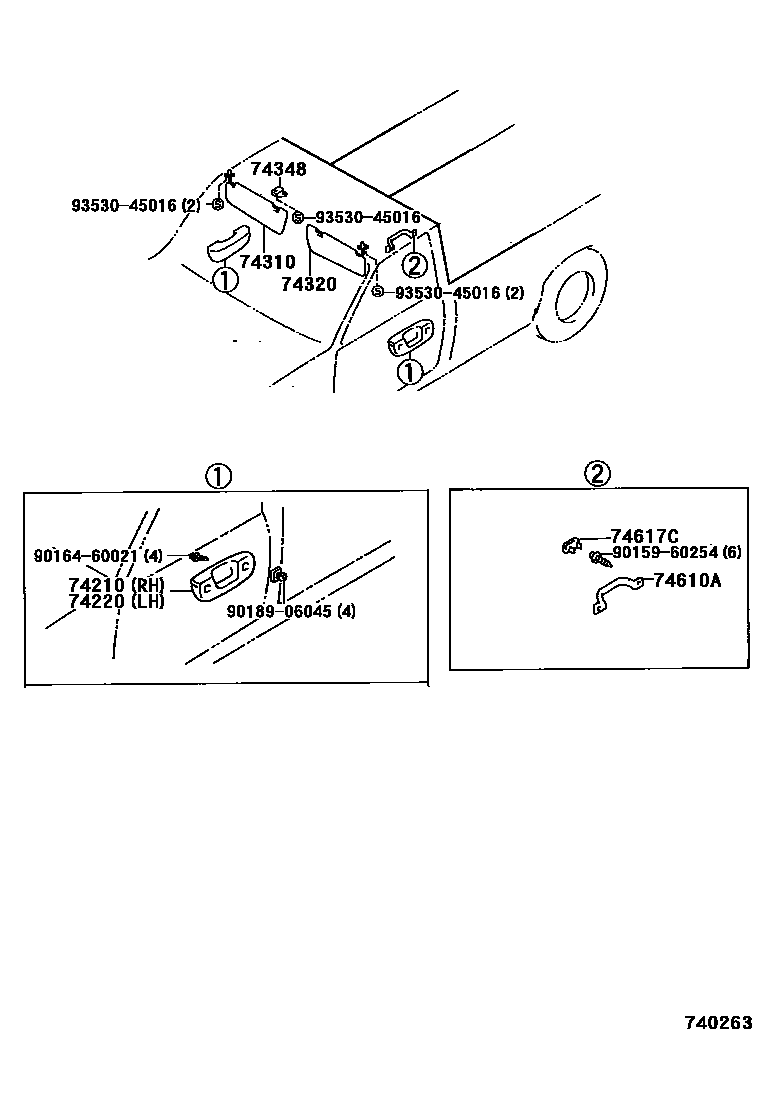 74348
93530-45016 (2)
93530-45016
74310
74320
①
②
93530-45016 (2)
①

①
90164-60021 (4)
74210 (RH)
74220 (LH)
90189-06045 (4)

②
74617C
90159-60254 (6)
74610A

740263