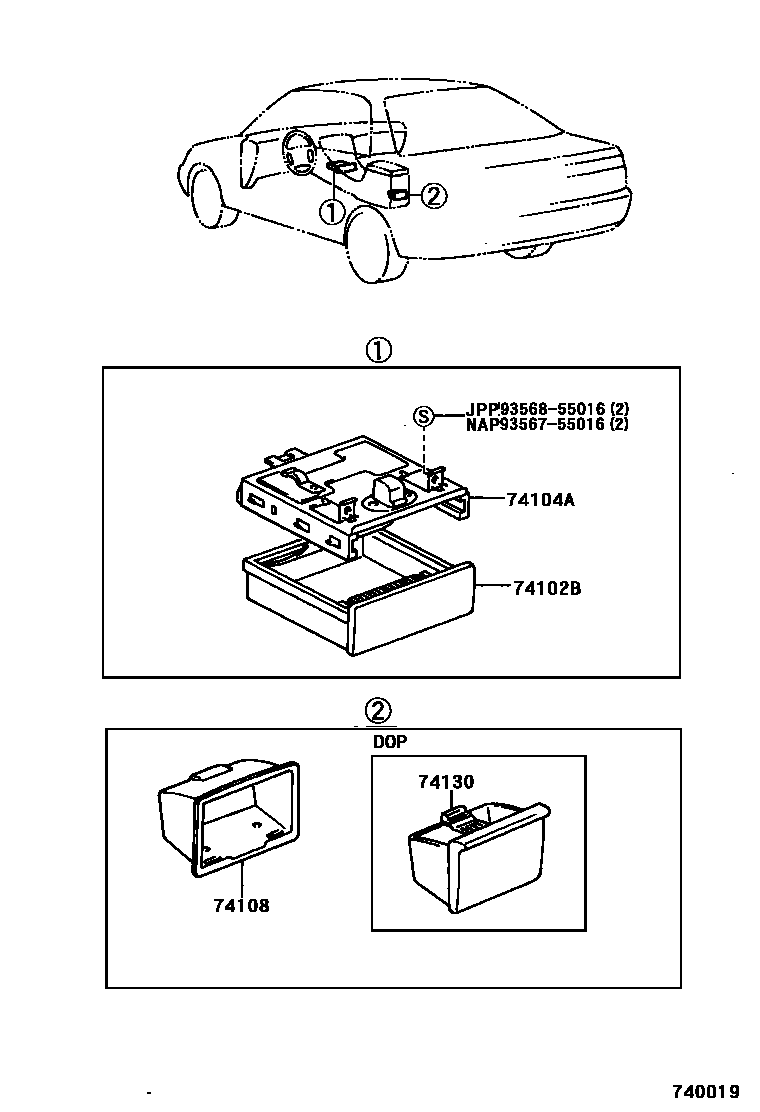 ①

②

①

S JPP93568-55016 (2)
NAP93567-55016 (2)

74104A

74102B

②

DOP

74130

74108

740019