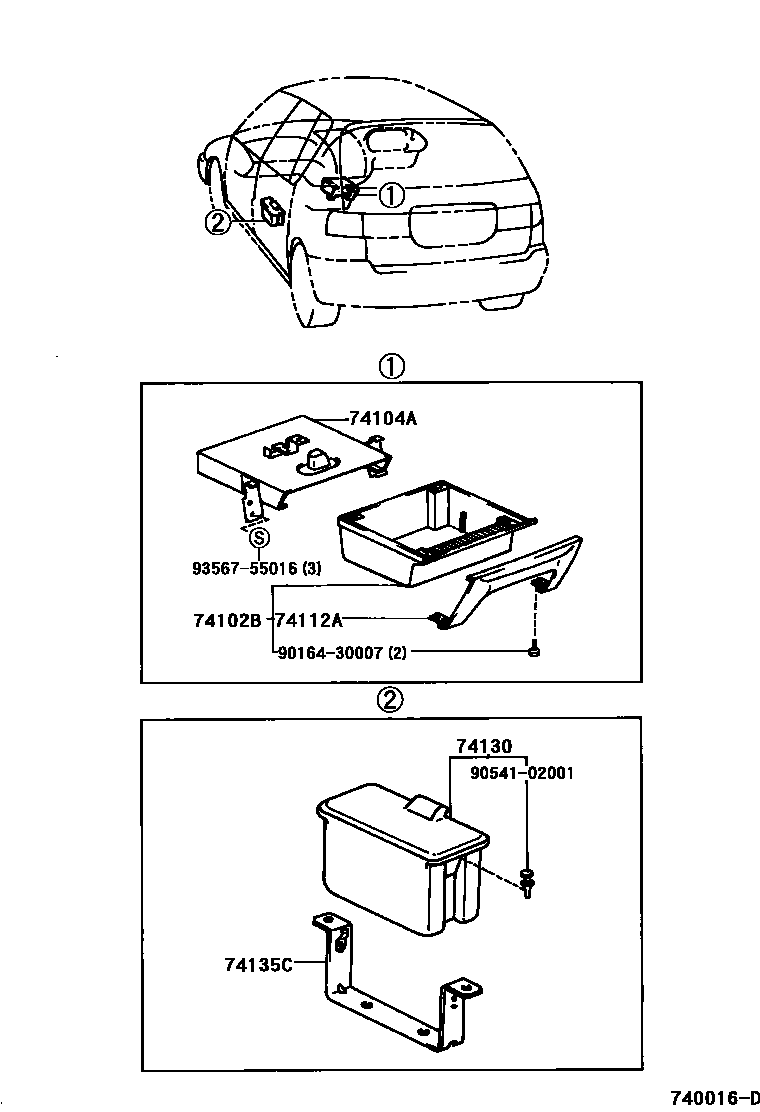 ①
②

①
74104A
S
93567-55016 (3)
74102B
74112A
90164-30007 (2)

②
74130
90541-02001
74135C

740016-D