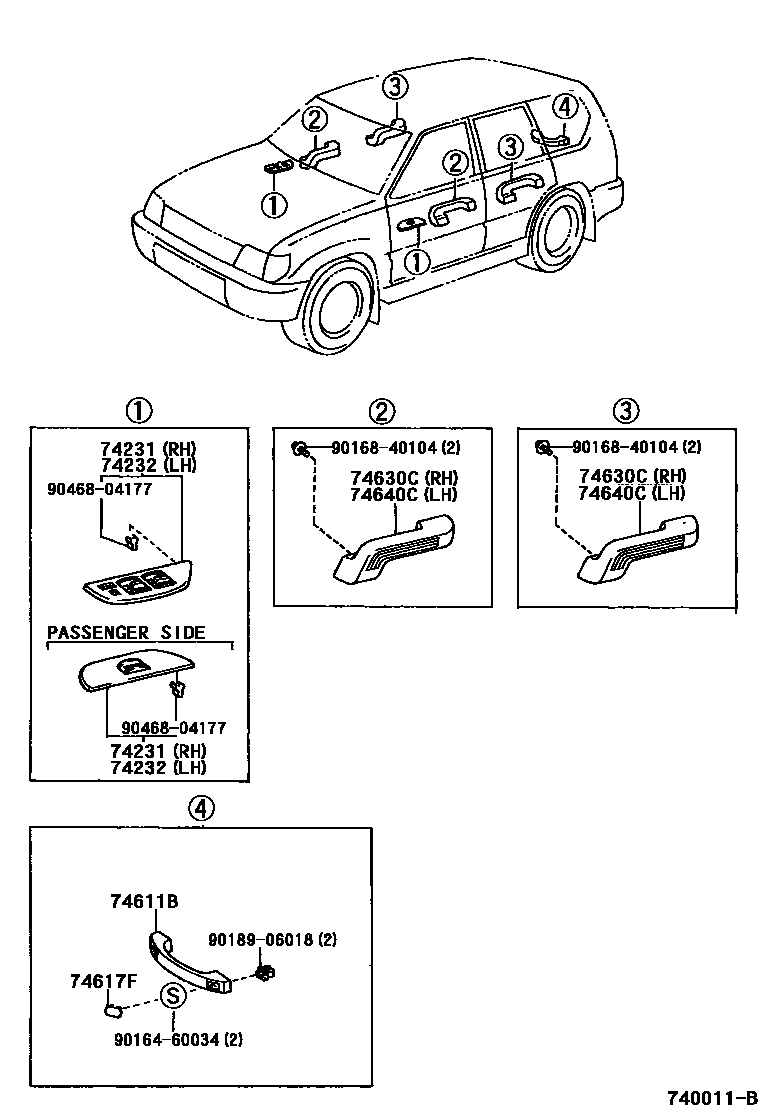 ③
②
④
②
③
①
①

①
74231 (RH)
74232 (LH)
90468-04177

PASSENGER SIDE
90468-04177
74231 (RH)
74232 (LH)

②
90168-40104 (2)
74630C (RH)
74640C (LH)

③
90168-40104 (2)
74630C (RH)
74640C (LH)

④
74611B
90189-06018 (2)
74617F
S
90164-60034 (2)

740011-B