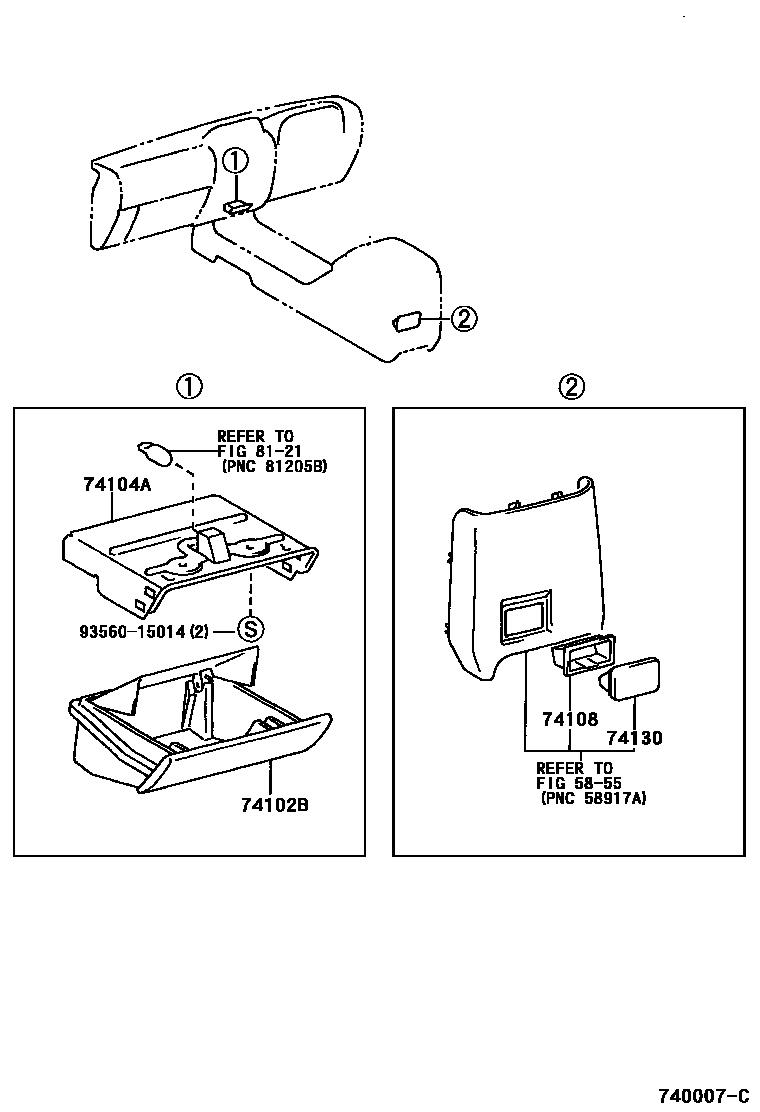 ①

②

①

REFER TO FIG 81-21 (PNC 81205B)

74104A

93560-15014 (2)

S

74102B

②

74108

74130

REFER TO FIG 58-55 (PNC 58917A)

740007-C