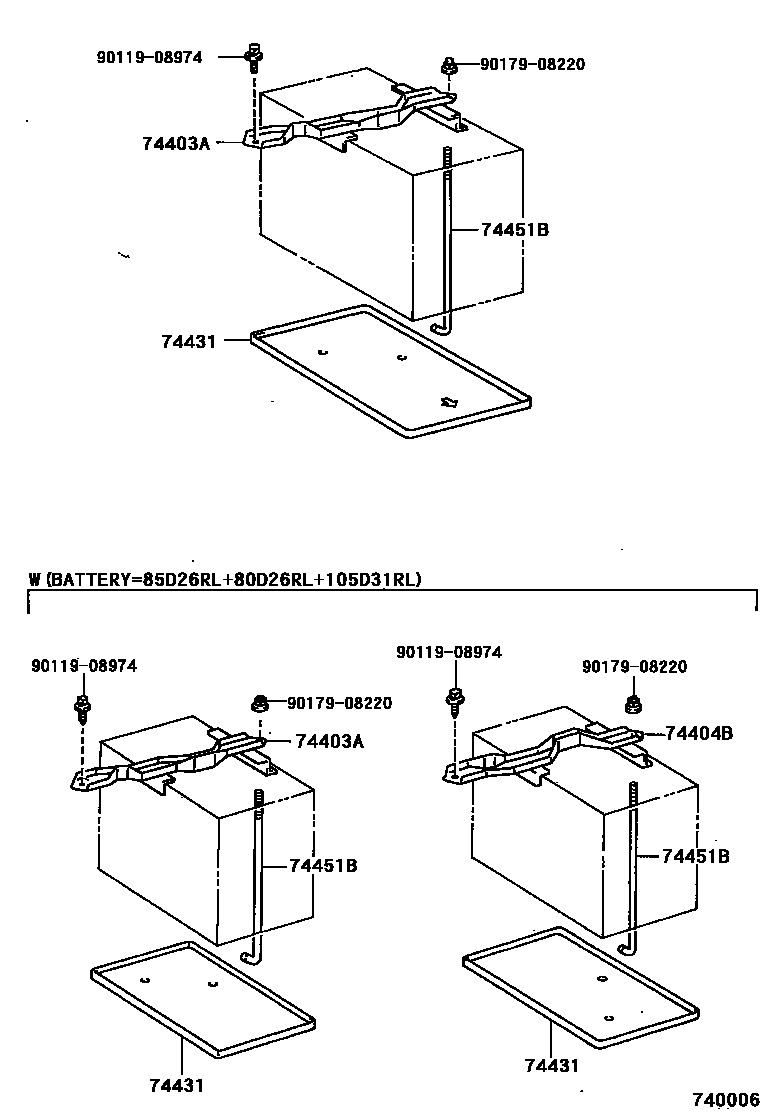 90119-08974
90179-08220
74403A
74451B
74431

W (BATTERY=85D26RL+80D26RL+105D31RL)

90119-08974
90179-08220
74403A
74451B
74431

90119-08974
90179-08220
74404B
74451B
74431

740006