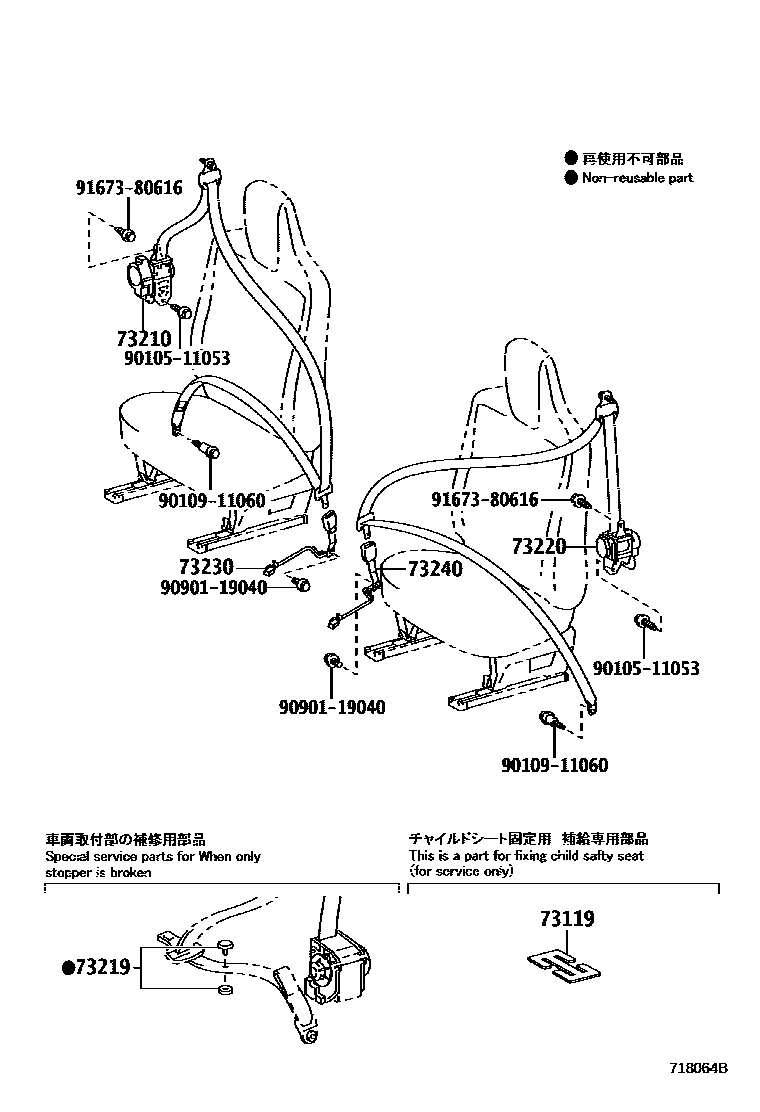 ● 再使用不可部品
● Non-reusable part

91673-80616
73210
90105-11053
90109-11060
73230
90901-19040
91673-80616
73220
73240
90105-11053
90901-19040
90109-11060

車両取付部の補修用部品
Special service parts for When only stopper is broken

●73219

チャイルドシート固定用 補給専用部品
This is a part for fixing child safty seat (for service only)

73119

718064B