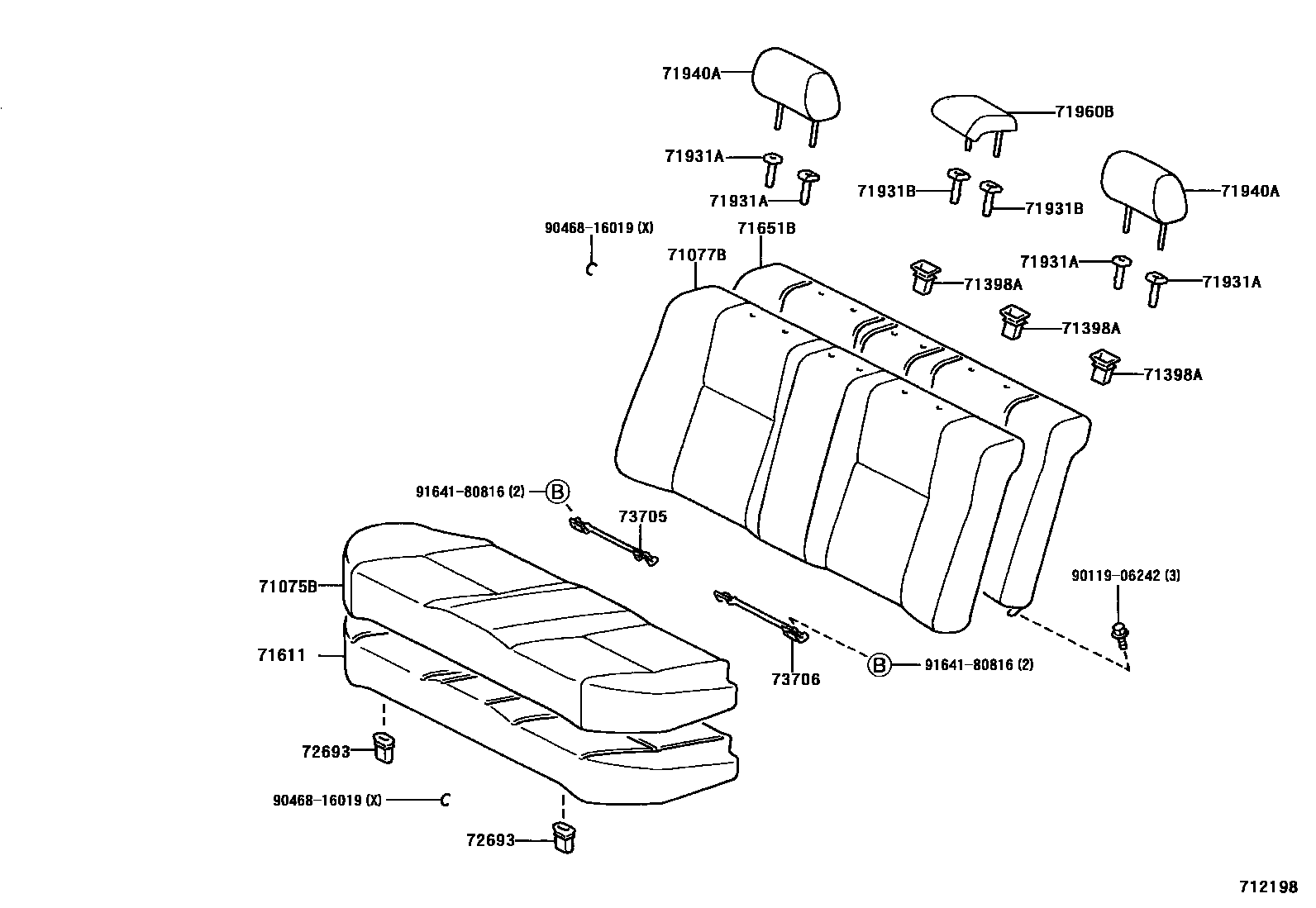 71940A

71960B

71931A

71931A

71931B

71931B

71940A

90468-16019 (X)

71651B

71077B

71931A

71931A

71398A

71398A

71398A

91641-80816 (2)

B

73705

71075B

90119-06242 (3)

71611

73706

B

91641-80816 (2)

72693

90468-16019 (X)

72693

712198