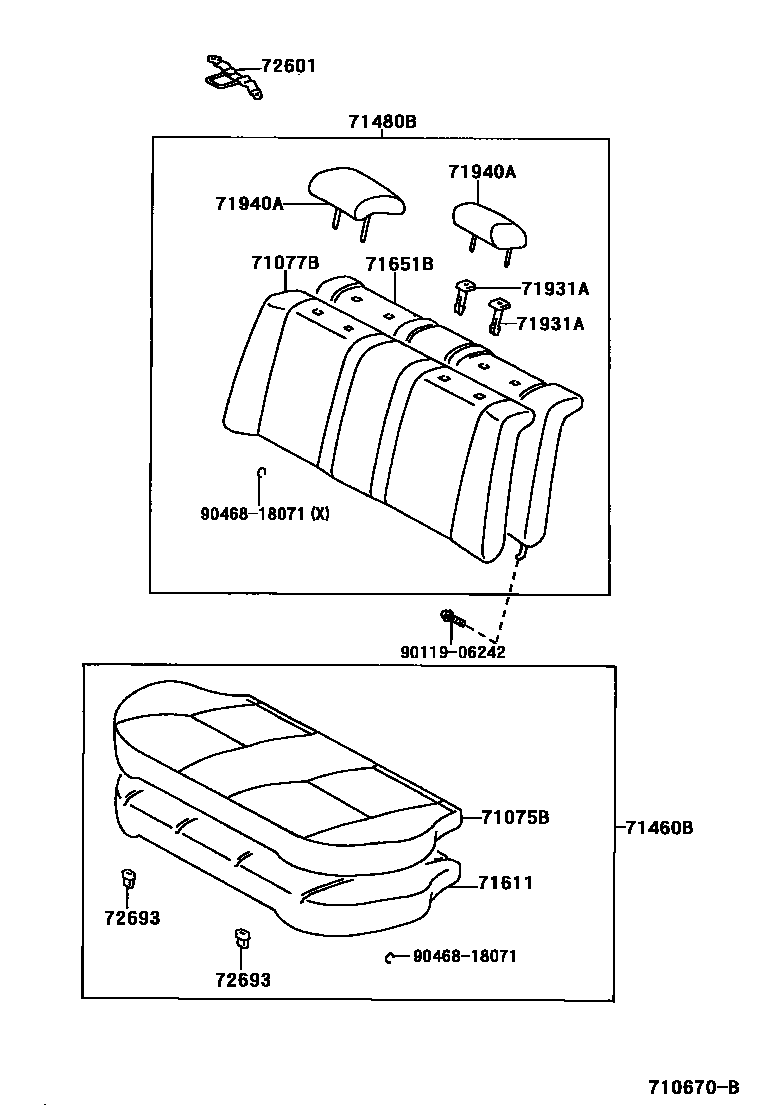 72601

71480B

71940A

71940A

71077B

71651B

71931A

71931A

90468-18071 (X)

90119-06242

71075B

71460B

71611

72693

72693

90468-18071

710670-B