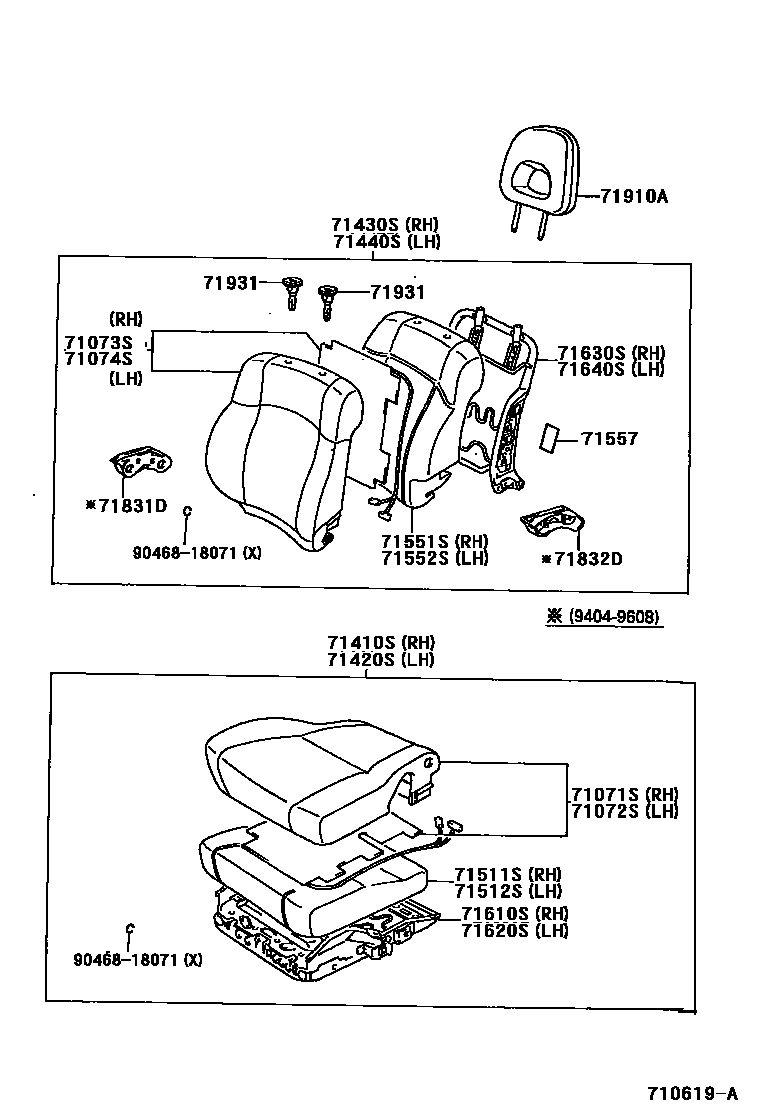 71910A

71430S (RH)
71440S (LH)

71931
71931

(RH)
71073S
71074S
(LH)

71630S (RH)
71640S (LH)

71557

※71831D

90468-18071 (X)

71551S (RH)
71552S (LH)

※71832D

※ (9404-9608)

71410S (RH)
71420S (LH)

71071S (RH)
71072S (LH)

71511S (RH)
71512S (LH)

71610S (RH)
71620S (LH)

90468-18071 (X)

710619-A