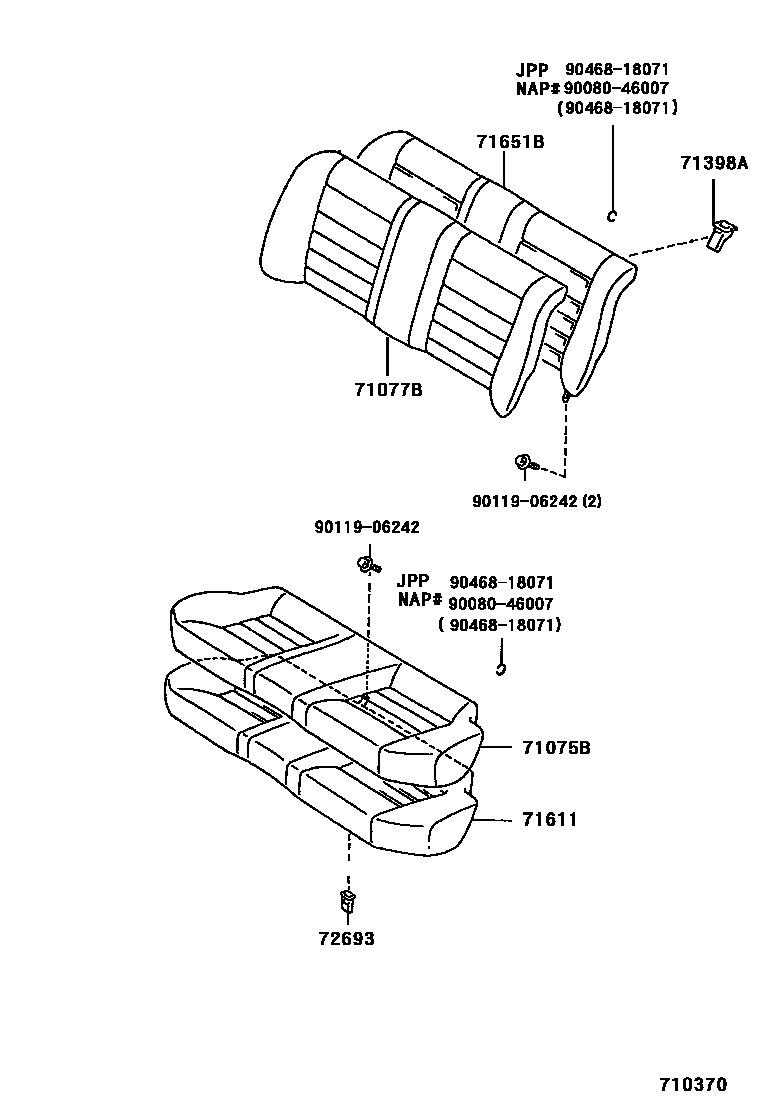 JPP 90468-18071
NAP# 90080-46007
(90468-18071)

71651B

71398A

71077B

90119-06242 (2)

90119-06242

JPP 90468-18071
NAP# 90080-46007
( 90468-18071)

71075B

71611

72693

710370