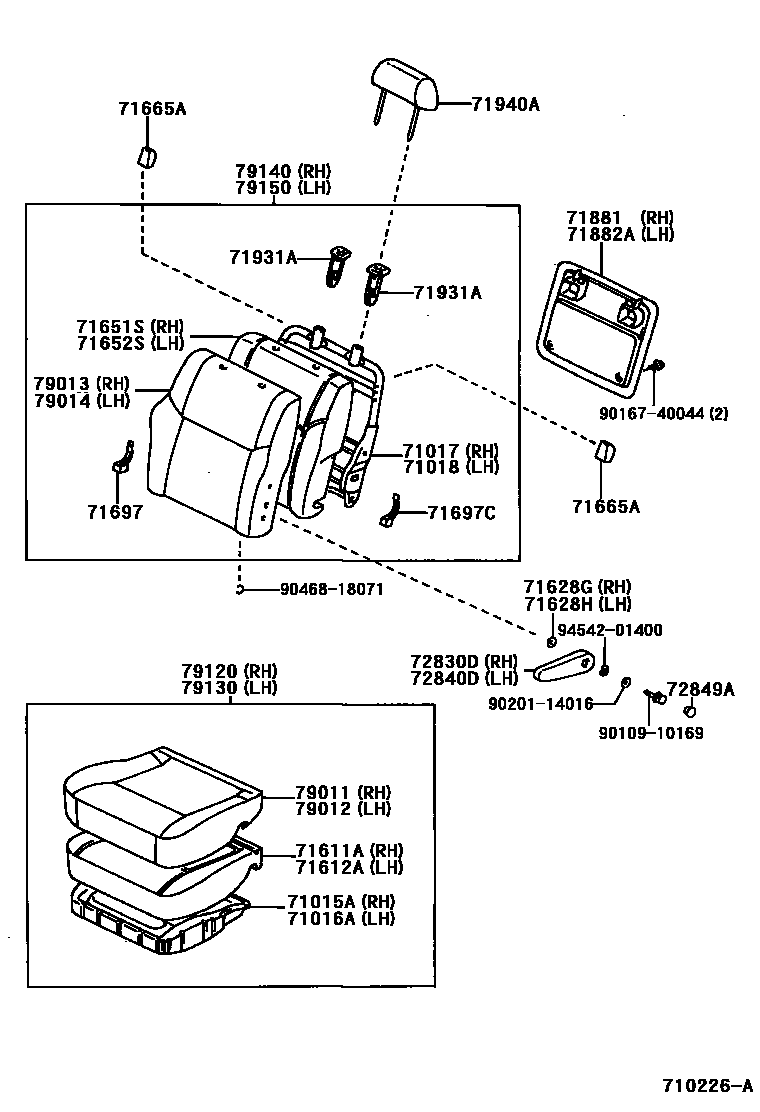 71665A

71940A

79140 (RH)
79150 (LH)

71881 (RH)
71882A (LH)

71931A

71931A

71651S (RH)
71652S (LH)

79013 (RH)
79014 (LH)

90167-40044 (2)

71017 (RH)
71018 (LH)

71665A

71697

71697C

90468-18071

71628G (RH)
71628H (LH)

94542-01400

72830D (RH)
72840D (LH)

72849A

90201-14016

90109-10169

79120 (RH)
79130 (LH)

79011 (RH)
79012 (LH)

71611A (RH)
71612A (LH)

71015A (RH)
71016A (LH)

710226-A