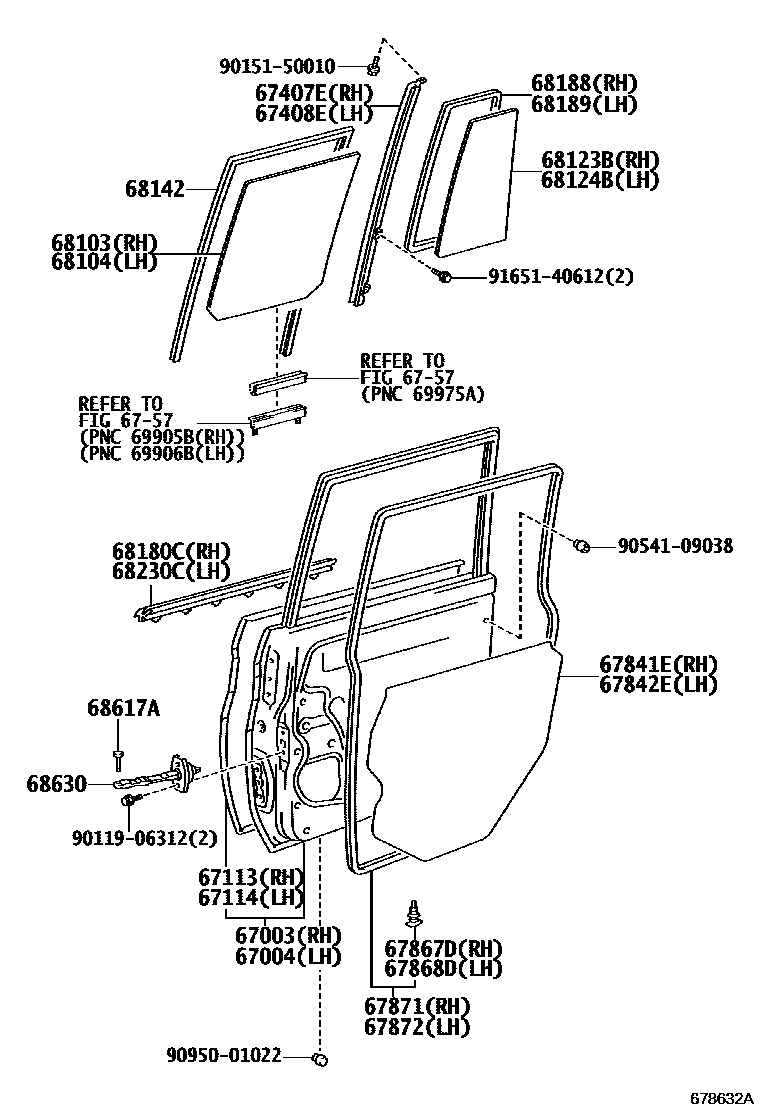 90151-50010

67407E(RH)
67408E(LH)

68188(RH)
68189(LH)

68123B(RH)
68124B(LH)

68142

68103(RH)
68104(LH)

91651-40612(2)

REFER TO
FIG 67-57
(PNC 69975A)

REFER TO
FIG 67-57
(PNC 69905B(RH))
(PNC 69906B(LH))

68180C(RH)
68230C(LH)

90541-09038

67841E(RH)
67842E(LH)

68617A

68630

90119-06312(2)

67113(RH)
67114(LH)

67003(RH)
67004(LH)

67867D(RH)
67868D(LH)

67871(RH)
67872(LH)

90950-01022

678632A